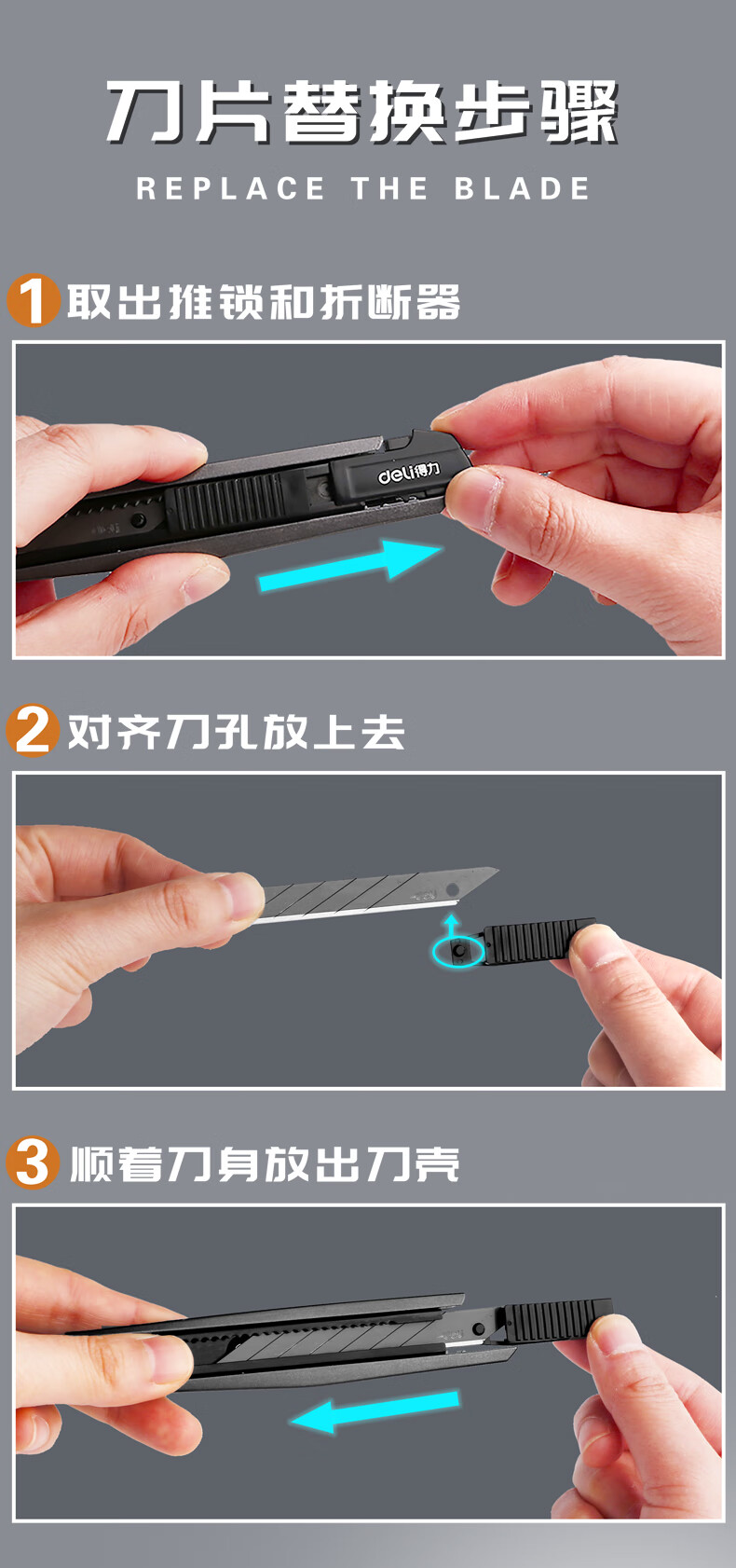 刀片替换步骤

REPLACE THE BLADE

1 取出推锁和折断器

deli得力

2 对齐刀孔放上去

3 顺着刀身放出刀壳