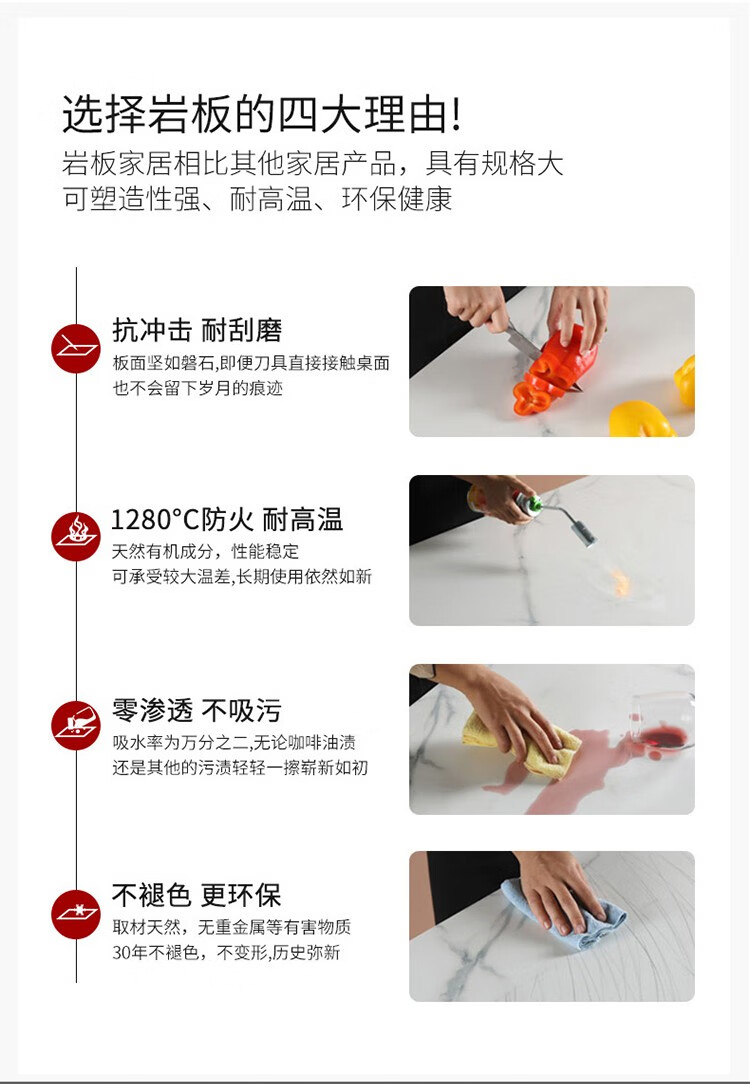 选择岩板的四大理由!
岩板家居相比其他家居产品，具有规格大
可塑造性强、耐高温、环保健康

抗冲击 耐刮磨
板面坚如磐石,即便刀具直接接触桌面
也不会留下岁月的痕迹

1280°C防火 耐高温
天然有机成分，性能稳定
可承受较大温差,长期使用依然如新

零渗透 不吸污
吸水率为万分之二,无论咖啡油渍
还是其他的污渍轻轻一擦崭新如初

不褪色 更环保
取材天然，无重金属等有害物质
30年不褪色，不变形,历史弥新