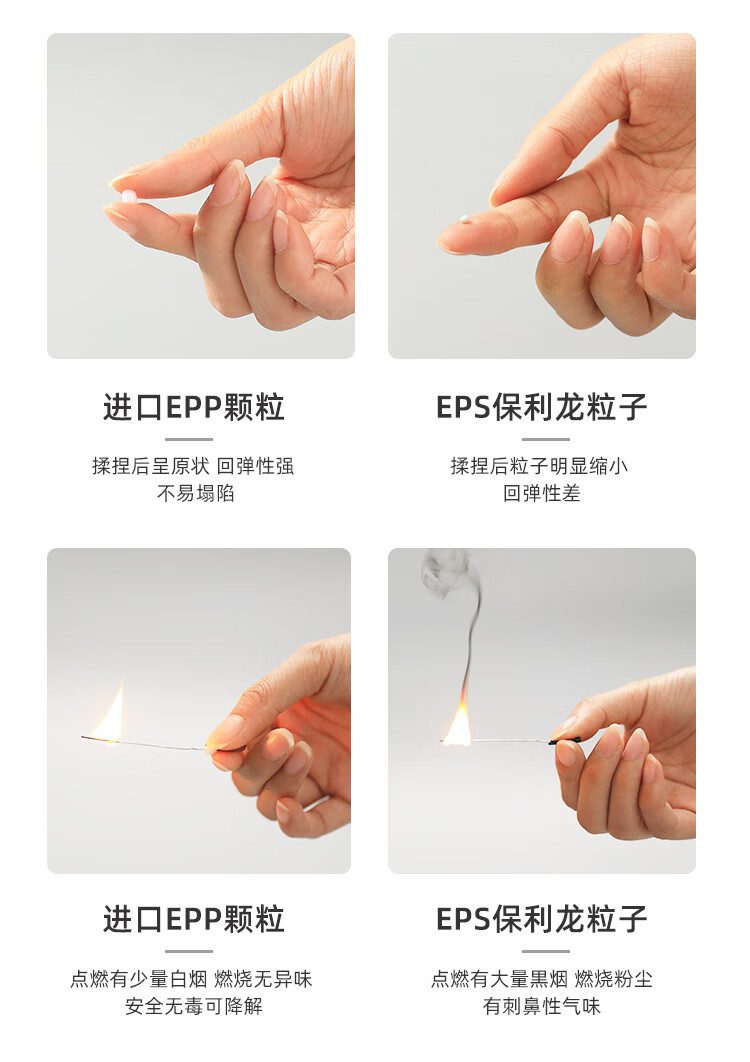 进口EPP颗粒

揉捏后呈原状 回弹性强
不易塌陷

EPS保利龙粒子

揉捏后粒子明显缩小
回弹性差

进口EPP颗粒

点燃有少量白烟 燃烧无异味
安全无毒可降解

EPS保利龙粒子

点燃有大量黑烟 燃烧粉尘
有刺鼻性气味