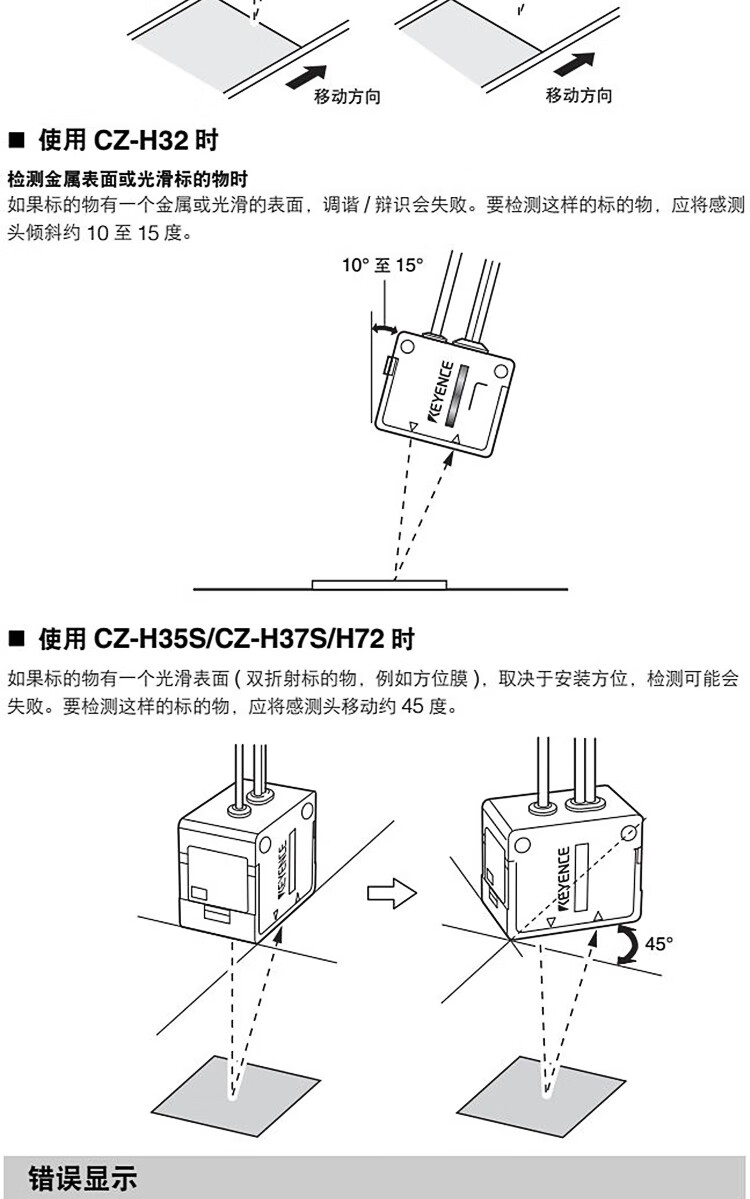 移动方向

移动方向

■ 使用 CZ-H32 时

检测金属表面或光滑标的物时

如果标的物有一个金属或光滑的表面，调谐 / 辩识会失败。要检测这样的标的物，应将感测头倾斜约 10 至 15 度。

10° 至 15°

KEYENCE

■ 使用 CZ-H35S/CZ-H37S/H72 时

如果标的物有一个光滑表面 ( 双折射标的物，例如方位膜 )，取决于安装方位，检测可能会失败。要检测这样的标的物，应将感测头移动约 45 度。

KEYENCE

KEYENCE

45°

错误显示