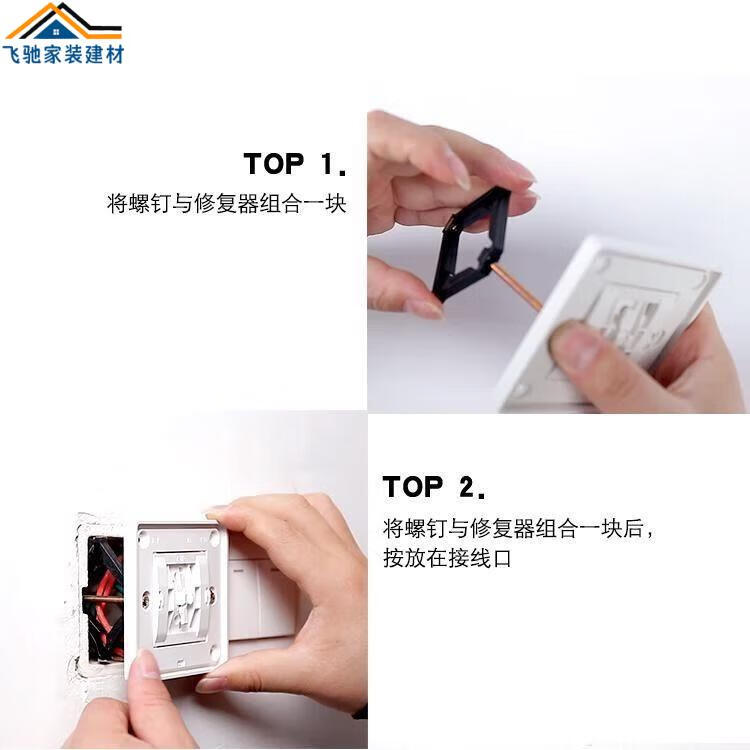 飞驰家装建材

TOP 1.

将螺钉与修复器组合一块

TOP 2.

将螺钉与修复器组合一块后，按放在接线口