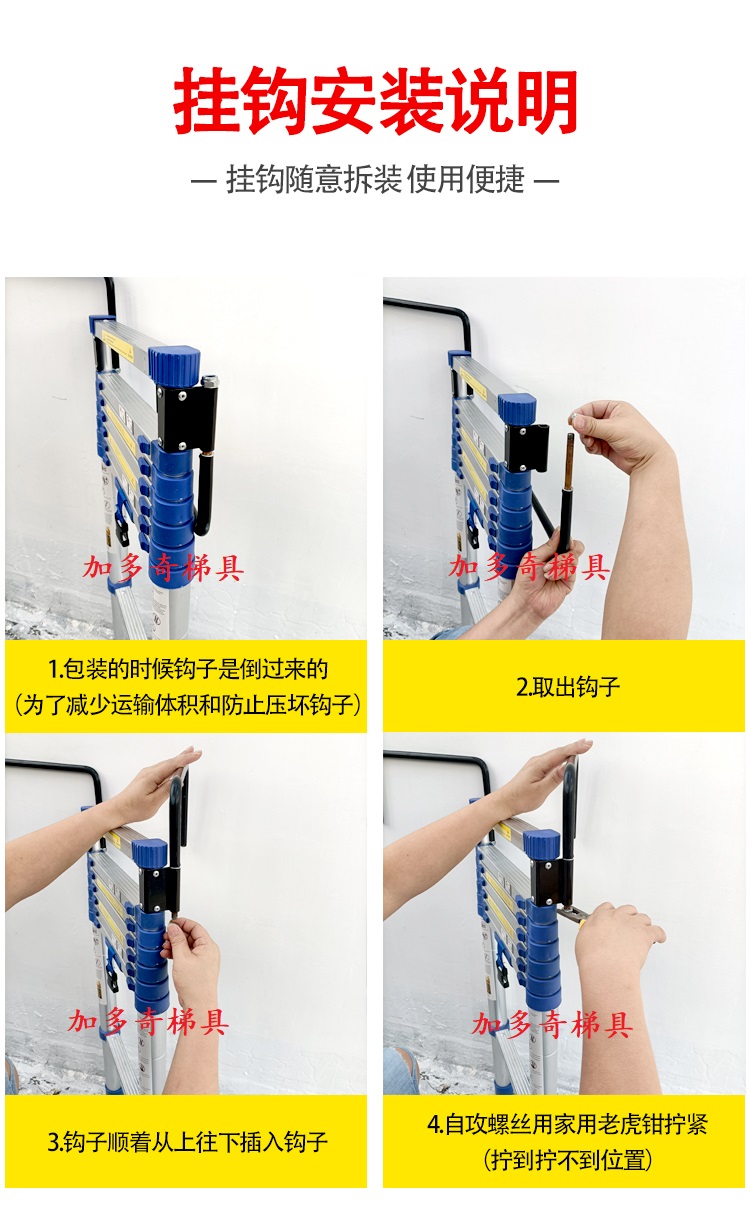 挂钩安装说明

— 挂钩随意拆装 使用便捷 —

加多奇梯具

1.包装的时候钩子是倒过来的
（为了减少运输体积和防止压坏钩子）

加多奇梯具

2.取出钩子

加多奇梯具

3.钩子顺着从上往下插入钩子

加多奇梯具

4.自攻螺丝用家用老虎钳拧紧
（拧到拧不到位置）