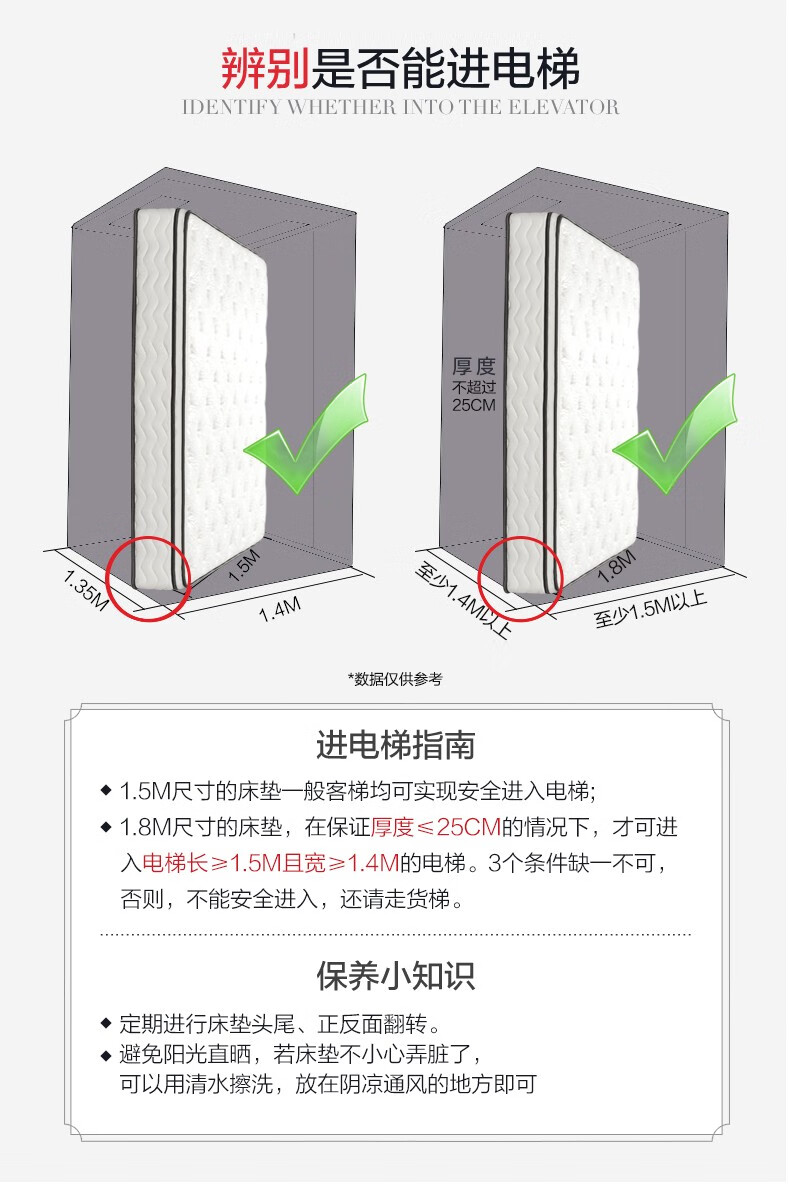 辨别是否能进电梯
IDENTIFY WHETHER INTO THE ELEVATOR

1.35M
1.5M
1.4M

厚度
不超过
25CM
至少1.4M以上
1.8M
至少1.5M以上

*数据仅供参考

进电梯指南

◆ 1.5M尺寸的床垫一般客梯均可实现安全进入电梯;
◆ 1.8M尺寸的床垫，在保证厚度≤25CM的情况下，才可进入电梯长≥1.5M且宽≥1.4M的电梯。3个条件缺一不可，否则，不能安全进入，还请走货梯。

保养小知识

◆ 定期进行床垫头尾、正反面翻转。
◆ 避免阳光直晒，若床垫不小心弄脏了，可以用清水擦洗，放在阴凉通风的地方即可