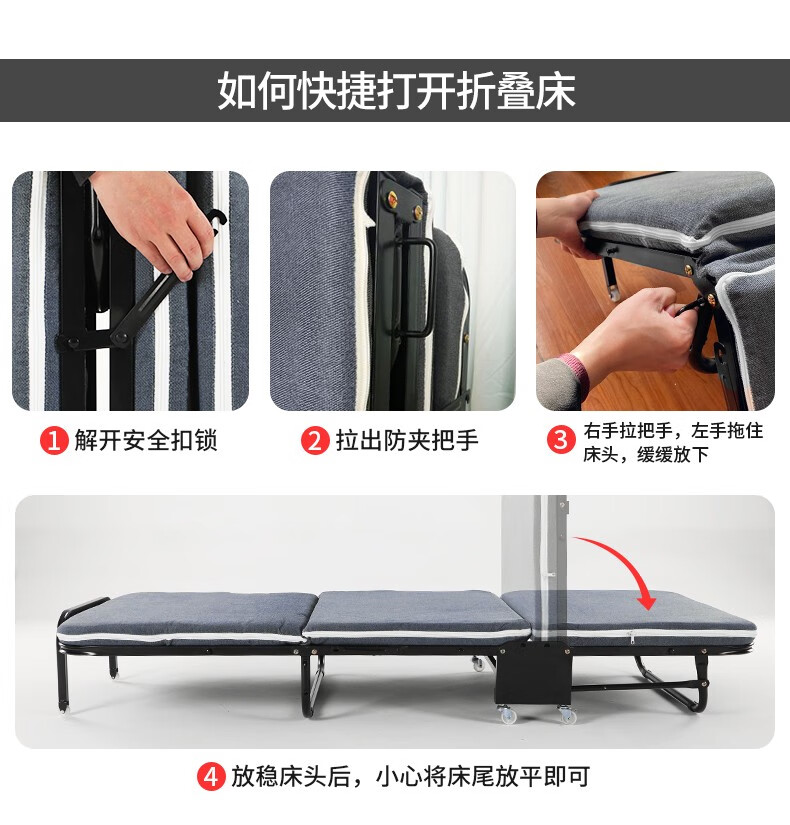 如何快捷打开折叠床

1 解开安全扣锁

2 拉出防夹把手

3 右手拉把手，左手拖住床头，缓缓放下

4 放稳床头后，小心将床尾放平即可