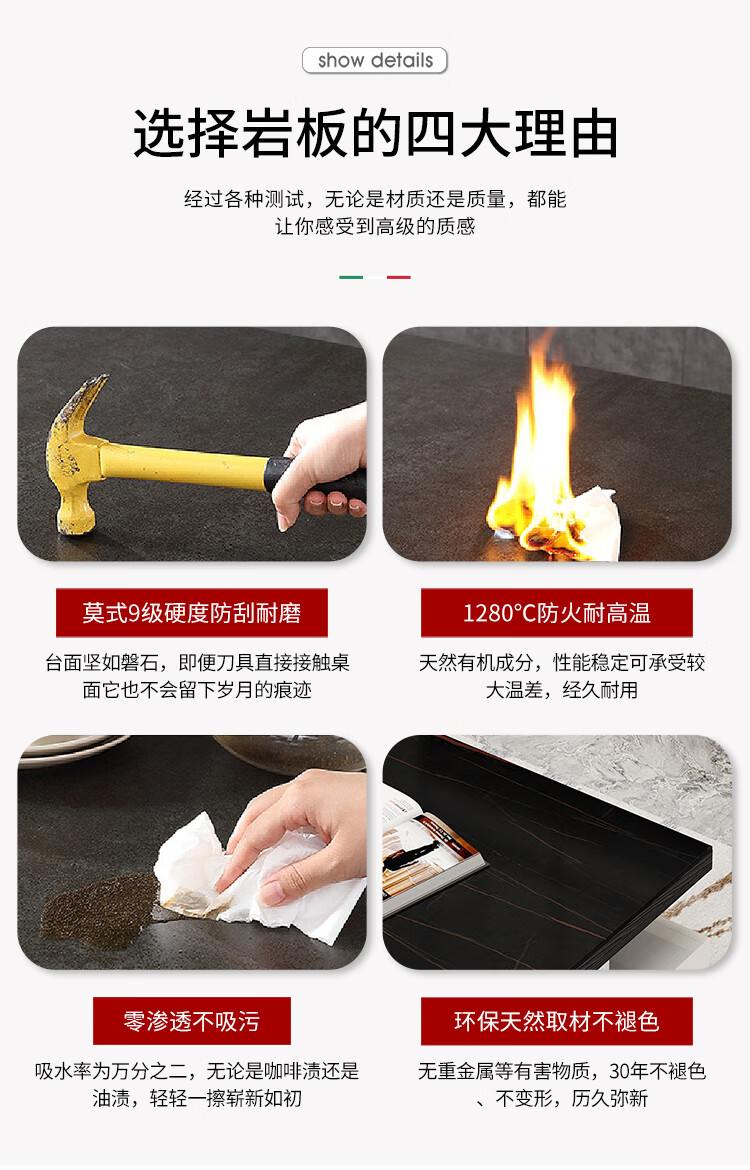 show details

选择岩板的四大理由

经过各种测试，无论是材质还是质量，都能让你感受到高级的质感

莫式9级硬度防刮耐磨

台面坚如磐石，即便刀具直接接触桌面它也不会留下岁月的痕迹

1280°C防火耐高温

天然有机成分，性能稳定可承受较大温差，经久耐用

零渗透不吸污

吸水率为万分之二，无论是咖啡渍还是油渍，轻轻一擦崭新如初

环保天然取材不褪色

无重金属等有害物质，30年不褪色、不变形，历久弥新