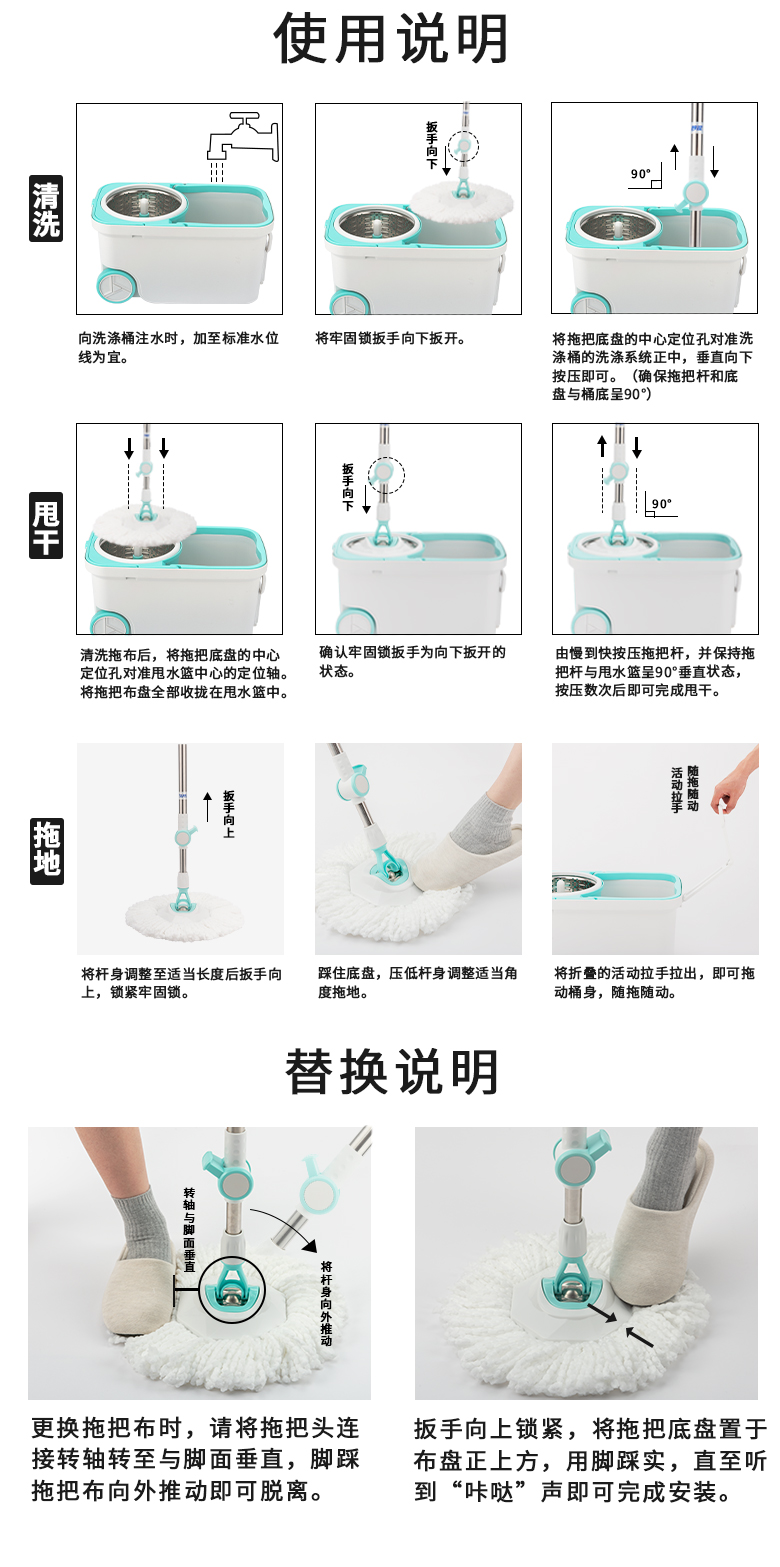 使用说明

清洗

向洗涤桶注水时，加至标准水位线为宜。

扳手向下

将牢固锁扳手向下扳开。

90°

将拖把底盘的中心定位孔对准洗涤桶的洗涤系统正中，垂直向下按压即可。（确保拖把杆和底盘与桶底呈90°）

甩干

清洗拖布后，将拖把底盘的中心定位孔对准甩水篮中心的定位轴。将拖把布盘全部收拢在甩水篮中。

扳手向下

确认牢固锁扳手为向下扳开的状态。

90°

由慢到快按压拖把杆，并保持拖把杆与甩水篮呈90°垂直状态，按压数次后即可完成甩干。

拖地

扳手向上

将杆身调整至适当长度后扳手向上，锁紧牢固锁。

踩住底盘，压低杆身调整适当角度拖地。

随拖随动 活动拉手

将折叠的活动拉手拉出，即可拖动桶身，随拖随动。

替换说明

转轴与脚面垂直

将杆身向外推动

更换拖把布时，请将拖把头连接转轴转至与脚面垂直，脚踩拖把布向外推动即可脱离。

扳手向上锁紧，将拖把底盘置于布盘正上方，用脚踩实，直至听到“咔哒”声即可完成安装。