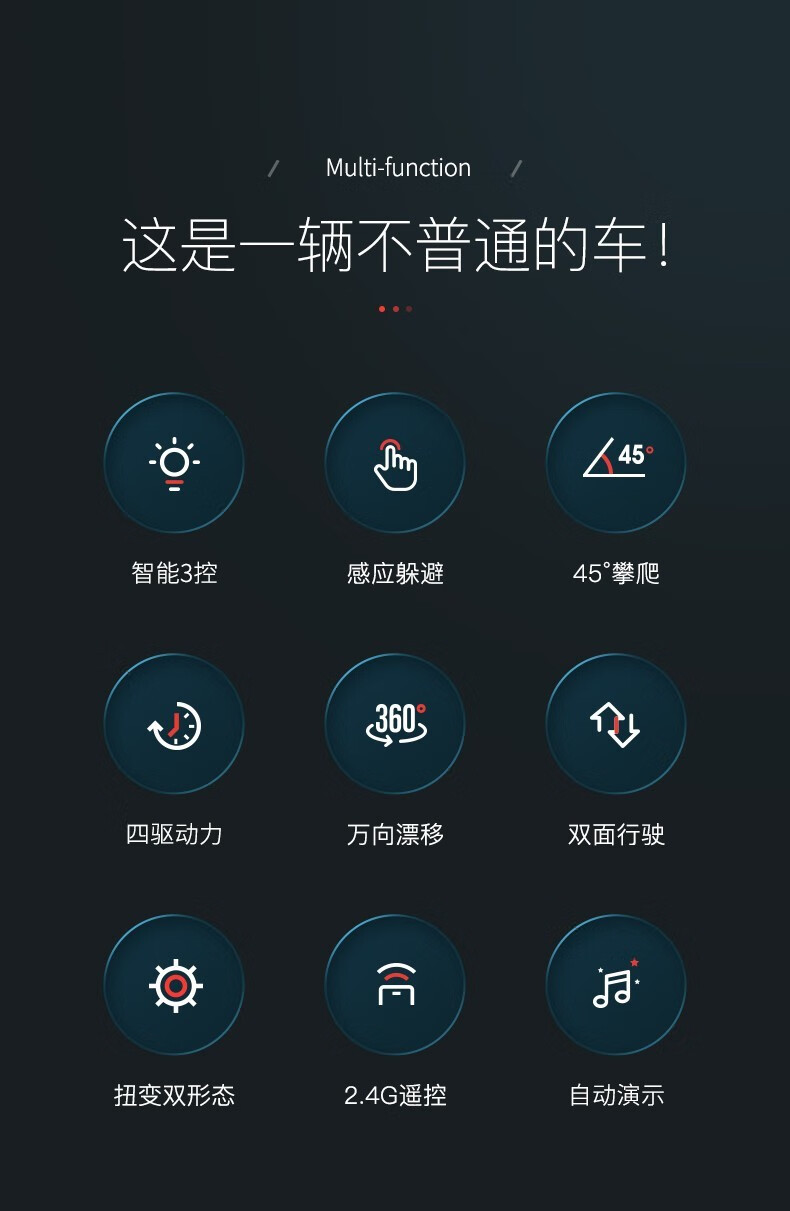 / Multi-function /

这是一辆不普通的车!

45°

智能3控

感应躲避

45°攀爬

360°

四驱动力

万向漂移

双面行驶

扭变双形态

2.4G遥控

自动演示