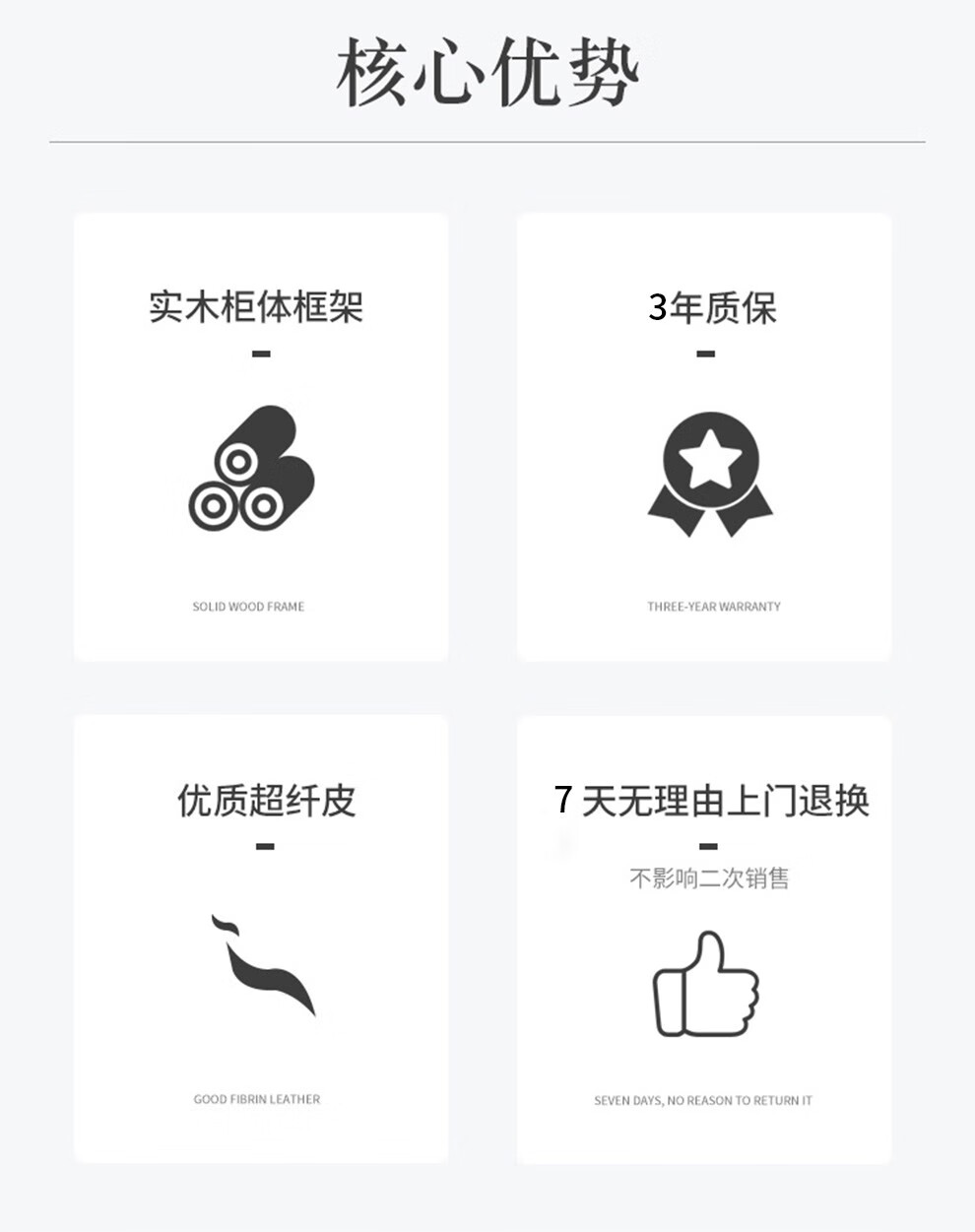 核心优势

实木柜体框架

-

SOLID WOOD FRAME

3年质保

-

THREE-YEAR WARRANTY

优质超纤皮

-

GOOD FIBRIN LEATHER

7天无理由上门退换

-

不影响二次销售

SEVEN DAYS, NO REASON TO RETURN IT