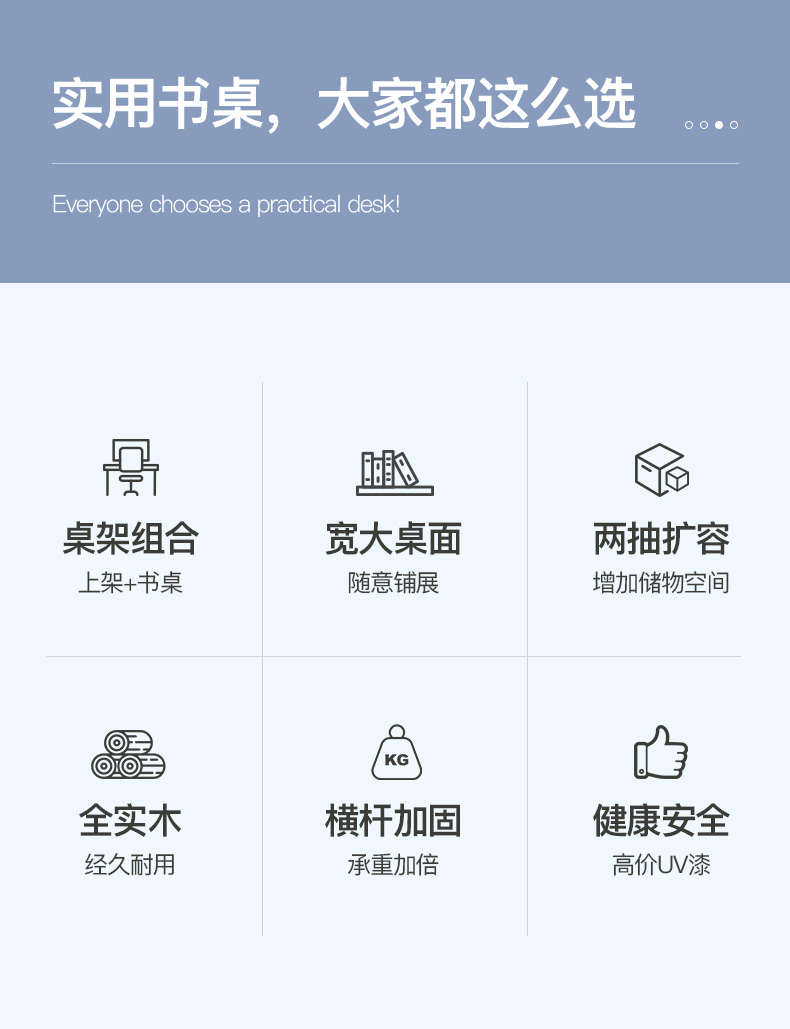 实用书桌，大家都这么选

Everyone chooses a practical desk!

桌架组合
上架+书桌

宽大桌面
随意铺展

两抽扩容
增加储物空间

全实木
经久耐用

KG
横杆加固
承重加倍

健康安全
高价UV漆