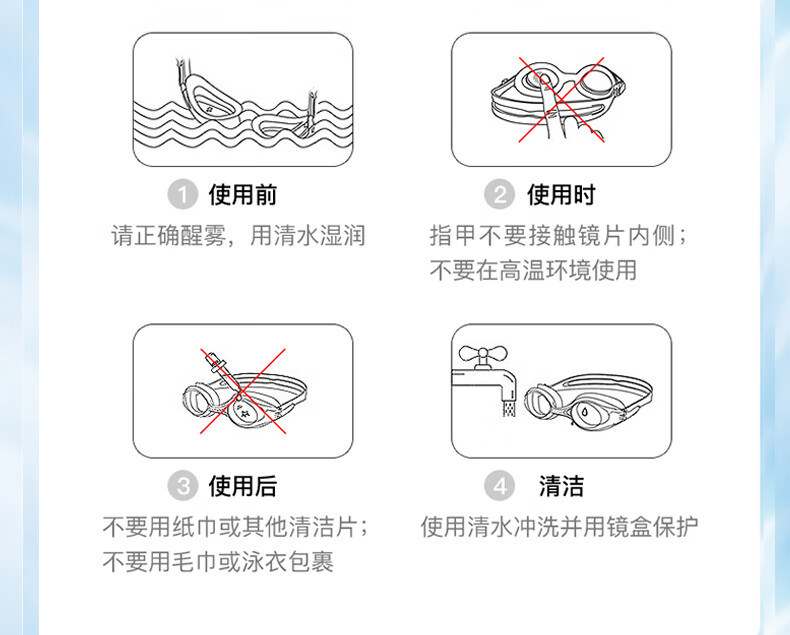 1 使用前

请正确醒雾，用清水湿润

2 使用时

指甲不要接触镜片内侧；
不要在高温环境使用

3 使用后

不要用纸巾或其他清洁片；
不要用毛巾或泳衣包裹

4 清洁

使用清水冲洗并用镜盒保护