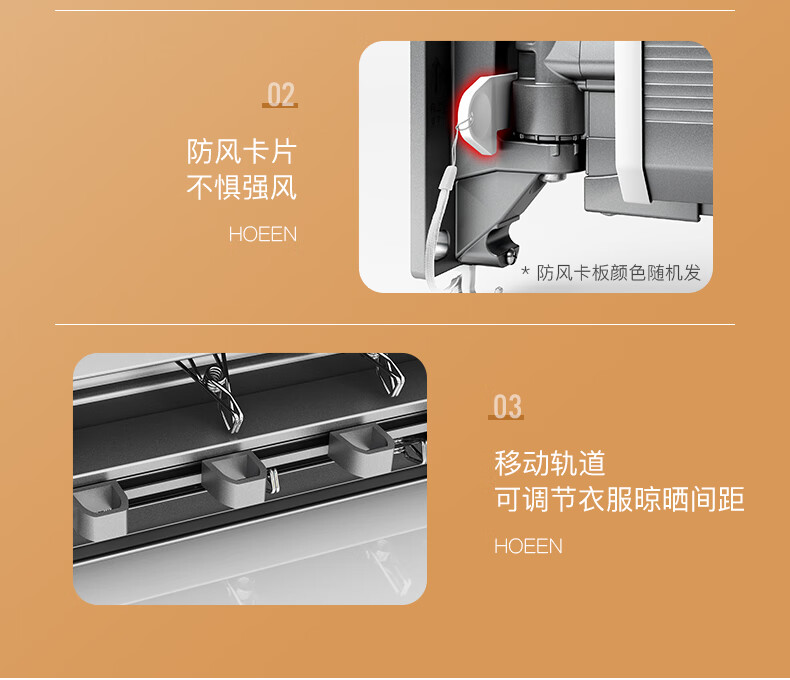 02

防风卡片
不惧强风

HOEEN

* 防风卡板颜色随机发

03

移动轨道
可调节衣服晾晒间距

HOEEN