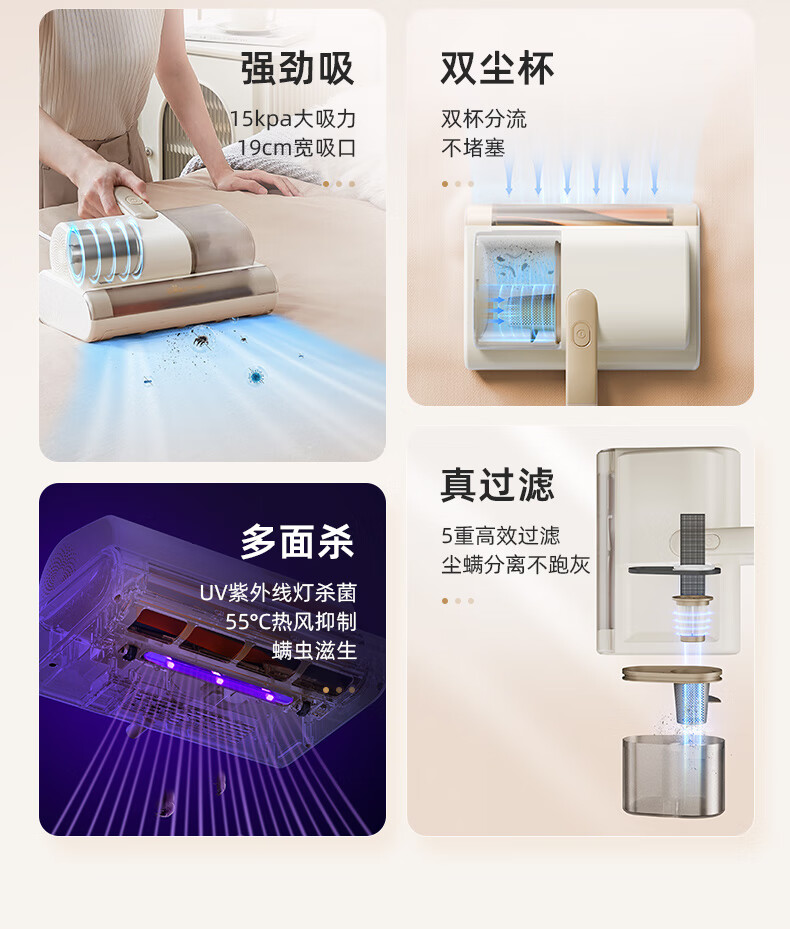 强劲吸
15kpa大吸力
19cm宽吸口

双尘杯
双杯分流
不堵塞

多面杀
UV紫外线灯杀菌
55°C热风抑制
螨虫滋生

真过滤
5重高效过滤
尘螨分离不跑灰