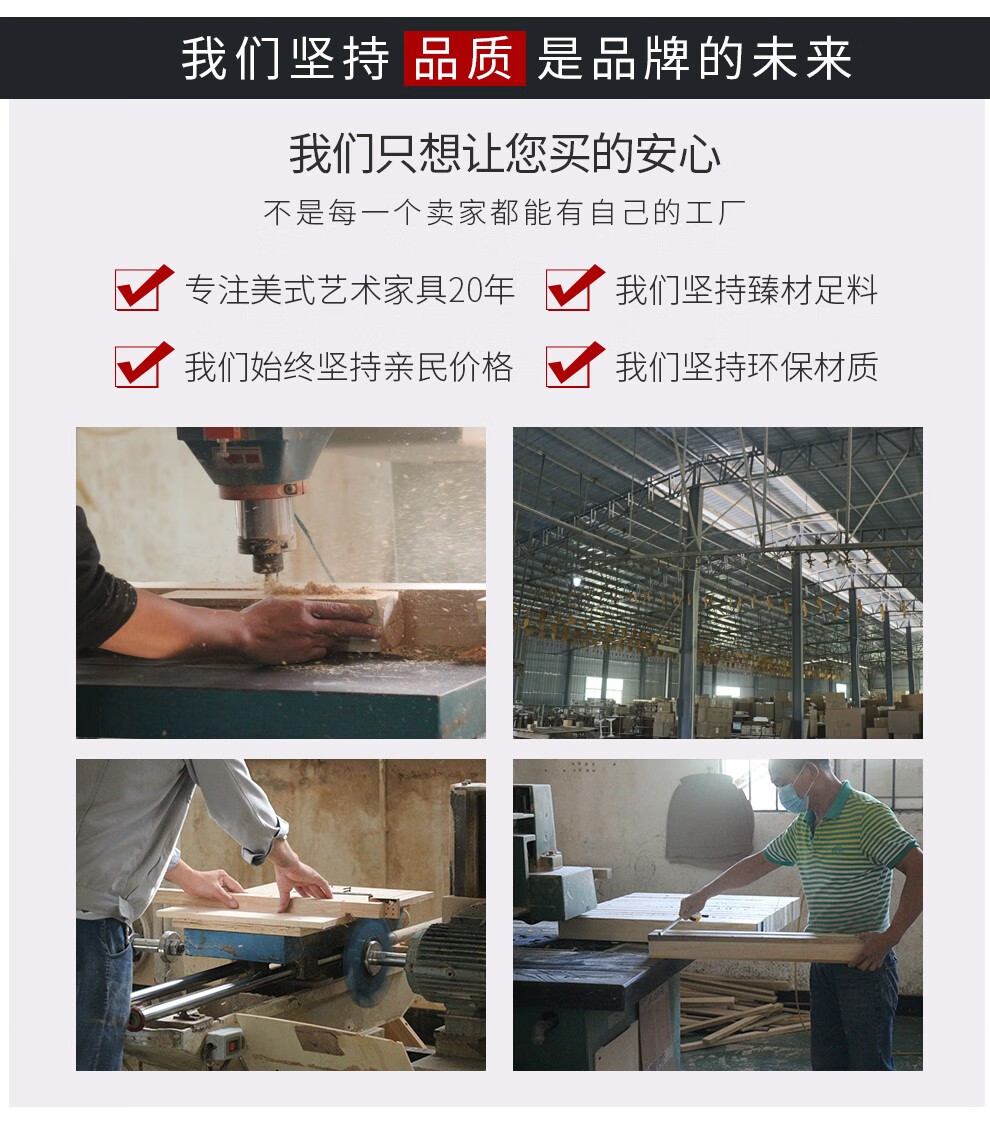 我们坚持 品质 是品牌的未来

我们只想让您买的安心

不是每一个卖家都能有自己的工厂

专注美式艺术家具20年

我们坚持臻材足料

我们始终坚持亲民价格

我们坚持环保材质