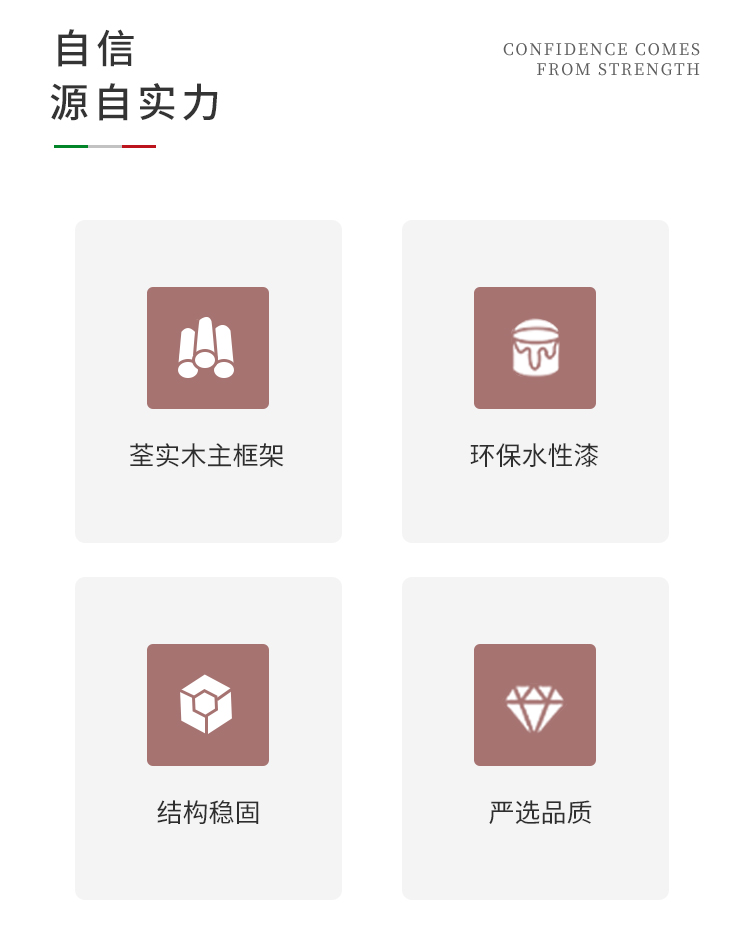 自信
源自实力

CONFIDENCE COMES
FROM STRENGTH

荃实木主框架

环保水性漆

结构稳固

严选品质