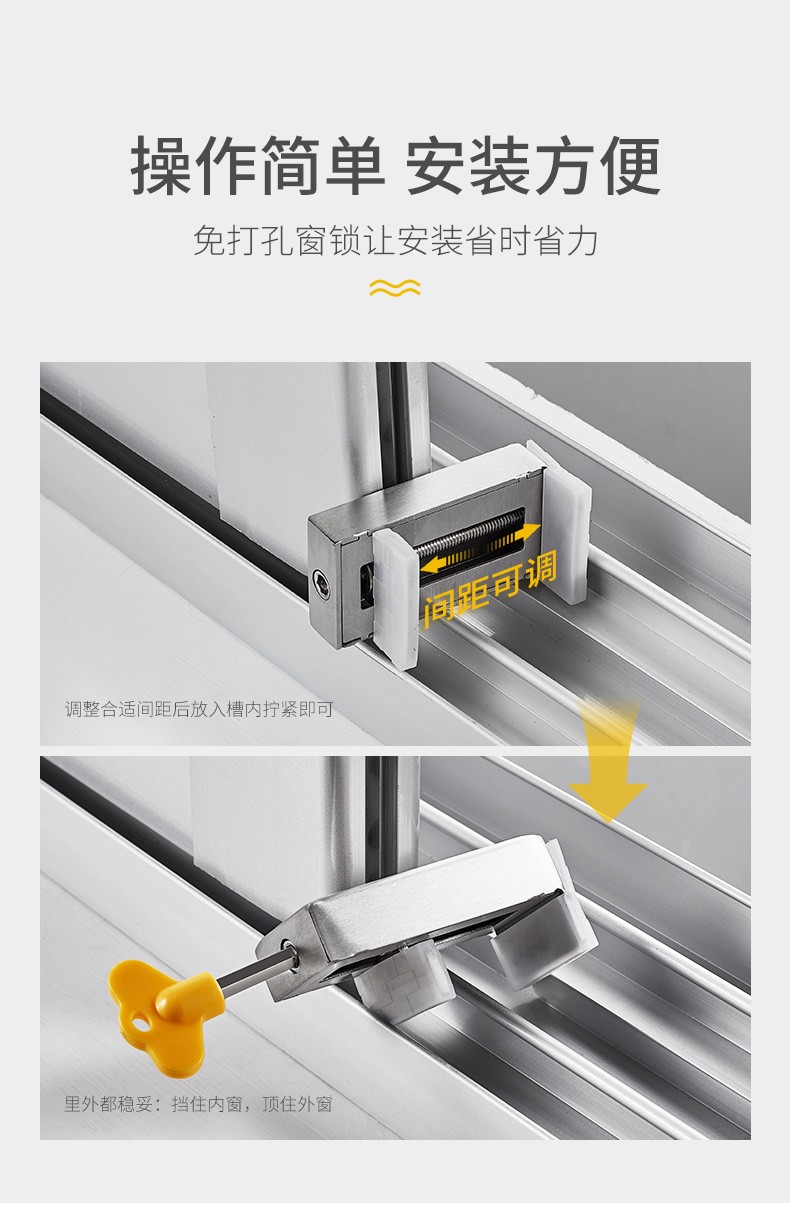 操作简单 安装方便

免打孔窗锁让安装省时省力

间距可调

调整合适间距后放入槽内拧紧即可

里外都稳妥：挡住内窗，顶住外窗