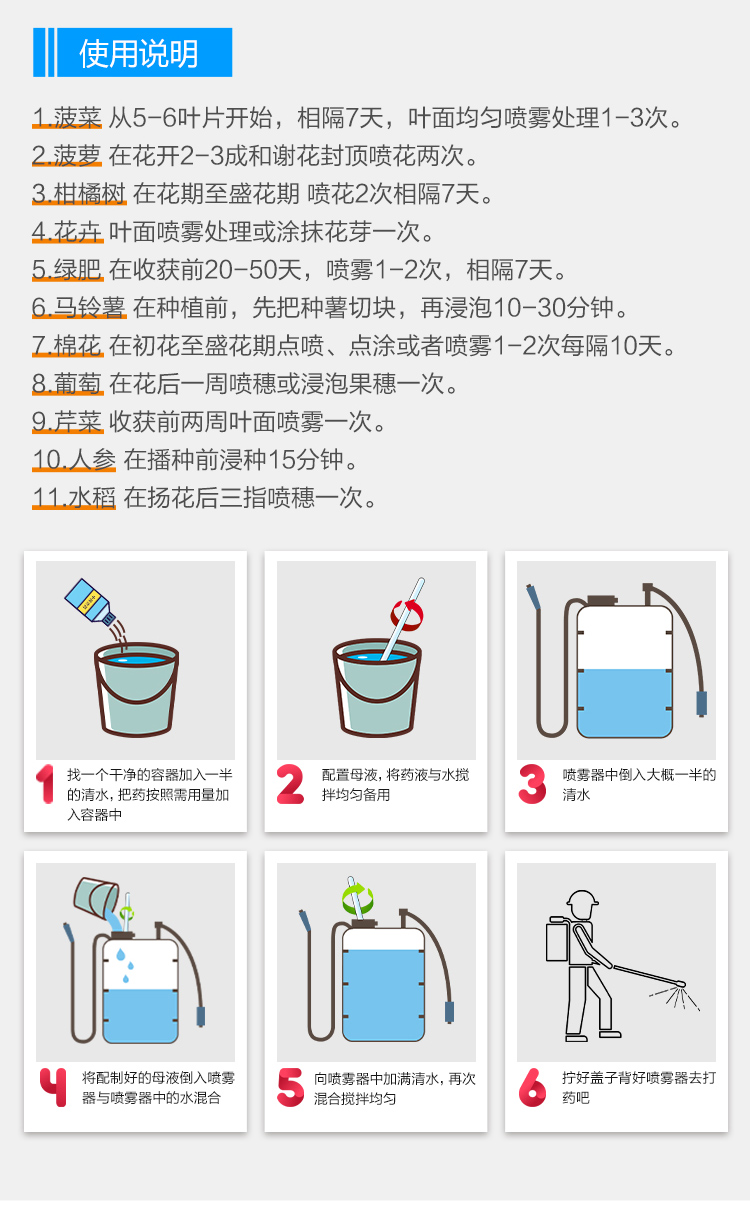 使用说明

1.菠菜 从5-6叶片开始，相隔7天，叶面均匀喷雾处理1-3次。
2.菠萝 在花开2-3成和谢花封顶喷花两次。
3.柑橘树 在花期至盛花期 喷花2次相隔7天。
4.花卉 叶面喷雾处理或涂抹花芽一次。
5.绿肥 在收获前20-50天，喷雾1-2次，相隔7天。
6.马铃薯 在种植前，先把种薯切块，再浸泡10-30分钟。
7.棉花 在初花至盛花期点喷、点涂或者喷雾1-2次每隔10天。
8.葡萄 在花后一周喷穗或浸泡果穗一次。
9.芹菜 收获前两周叶面喷雾一次。
10.人参 在播种前浸种15分钟。
11.水稻 在扬花后三指喷穗一次。

1 找一个干净的容器加入一半的清水，把药按照需用量加入容器中

2 配置母液，将药液与水搅拌均匀备用

3 喷雾器中倒入大概一半的清水

4 将配制好的母液倒入喷雾器与喷雾器中的水混合

5 向喷雾器中加满清水，再次混合搅拌均匀

6 拧好盖子背好喷雾器去打药吧