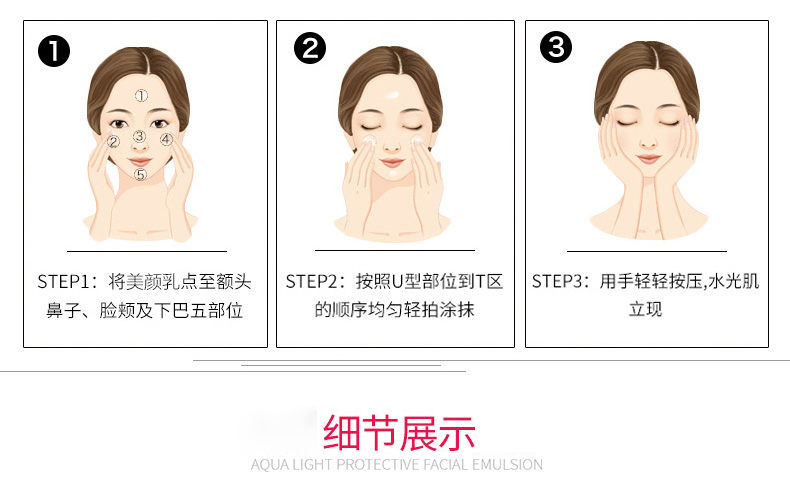 ❶

①
②
③
④
⑤

STEP1：将美颜乳点至额头鼻子、脸颊及下巴五部位

❷

STEP2：按照U型部位到T区的顺序均匀轻拍涂抹

❸

STEP3：用手轻轻按压,水光肌立现

细节展示
AQUA LIGHT PROTECTIVE FACIAL EMULSION