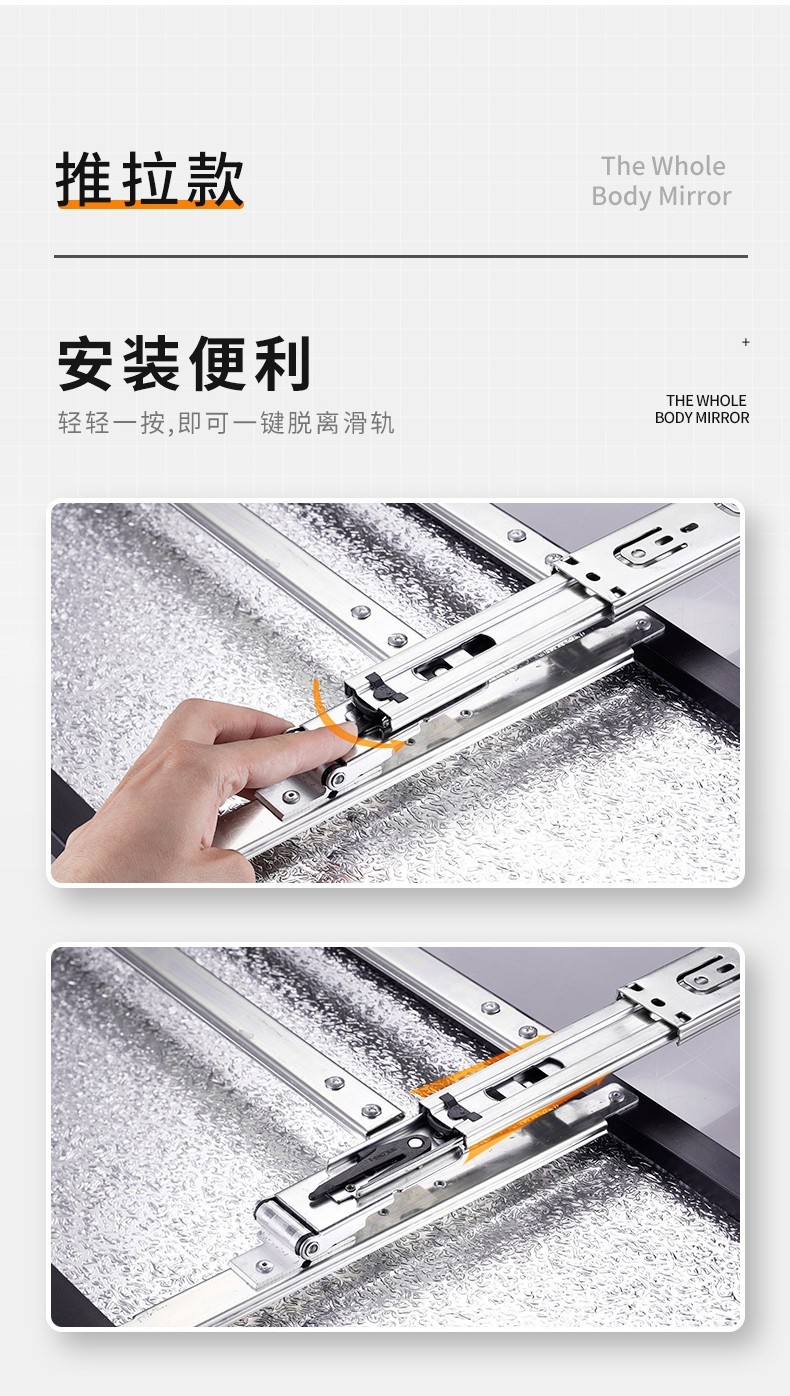 推拉款

The Whole
Body Mirror

安装便利

轻轻一按,即可一键脱离滑轨

+

THE WHOLE
BODY MIRROR