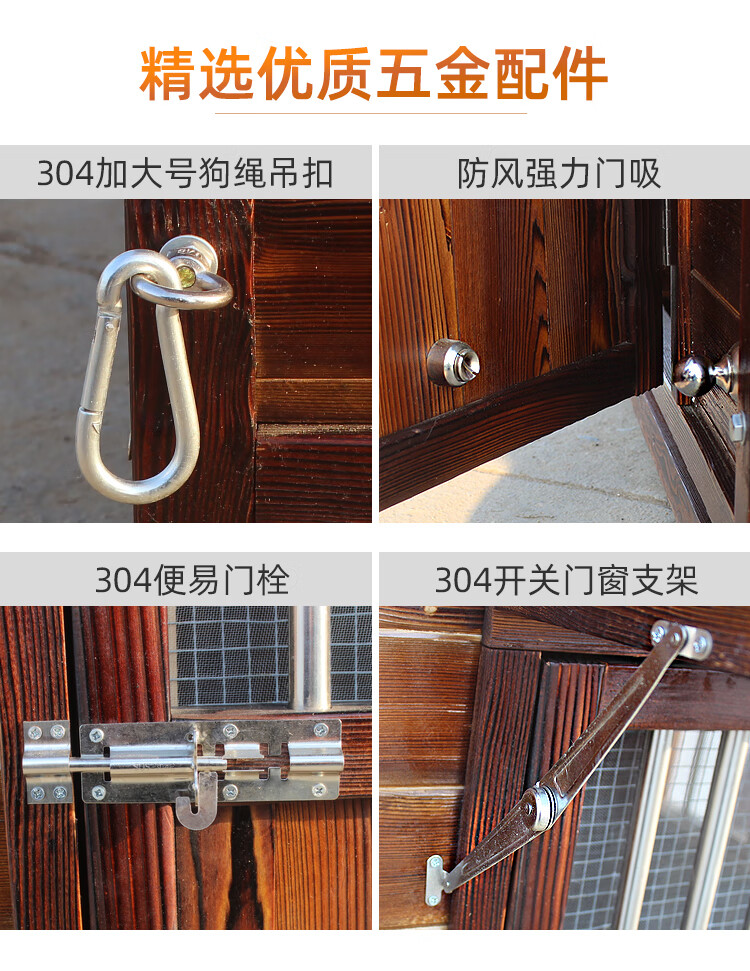 精选优质五金配件

304加大号狗绳吊扣

防风强力门吸

304便易门栓

304开关门窗支架