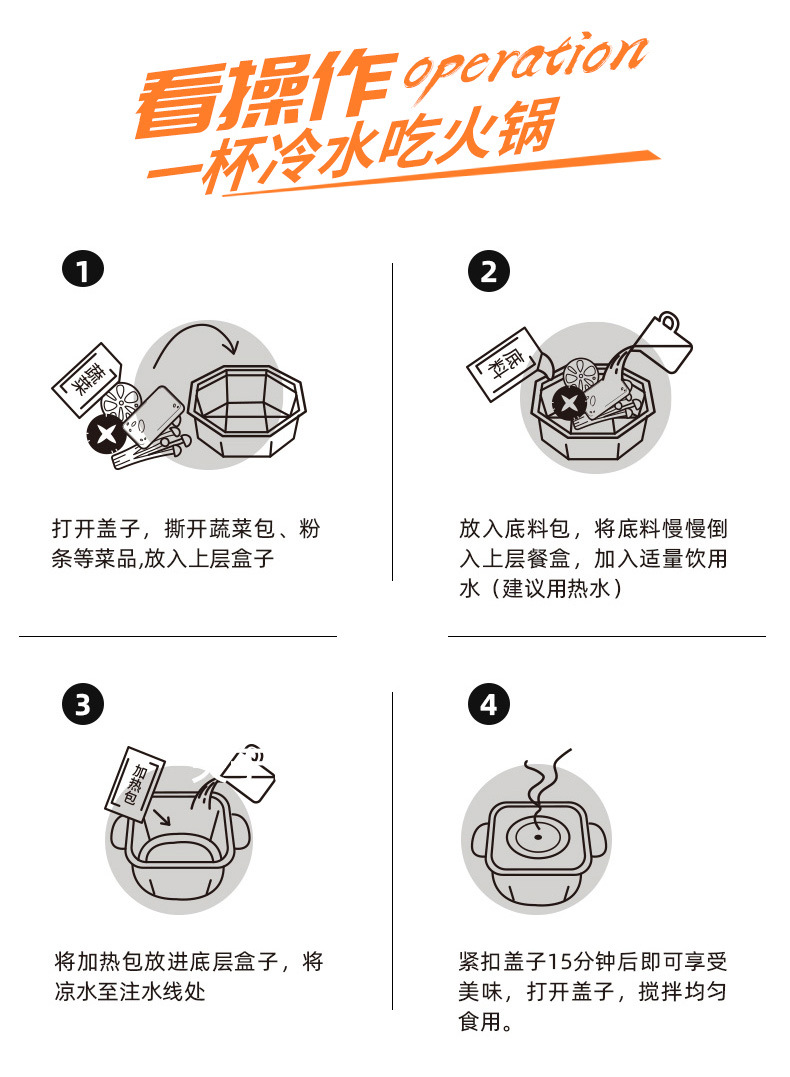 看操作 operation
一杯冷水吃火锅

1

蔬菜

打开盖子，撕开蔬菜包、粉条等菜品,放入上层盒子

2

底料

放入底料包，将底料慢慢倒入上层餐盒，加入适量饮用水（建议用热水）

3

加热包

将加热包放进底层盒子，将凉水至注水线处

4

紧扣盖子15分钟后即可享受美味，打开盖子，搅拌均匀食用。