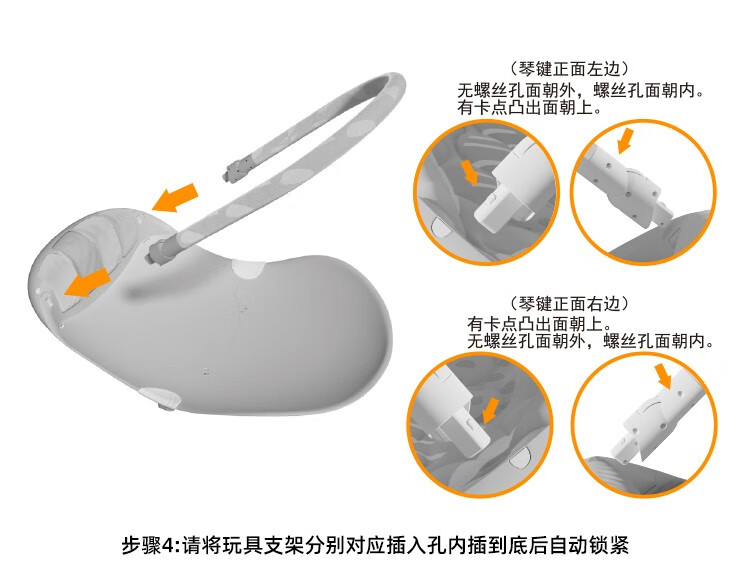 （琴键正面左边）
无螺丝孔面朝外，螺丝孔面朝内。
有卡点凸出面朝上。

（琴键正面右边）
有卡点凸出面朝上。
无螺丝孔面朝外，螺丝孔面朝内。

步骤4:请将玩具支架分别对应插入孔内插到底后自动锁紧