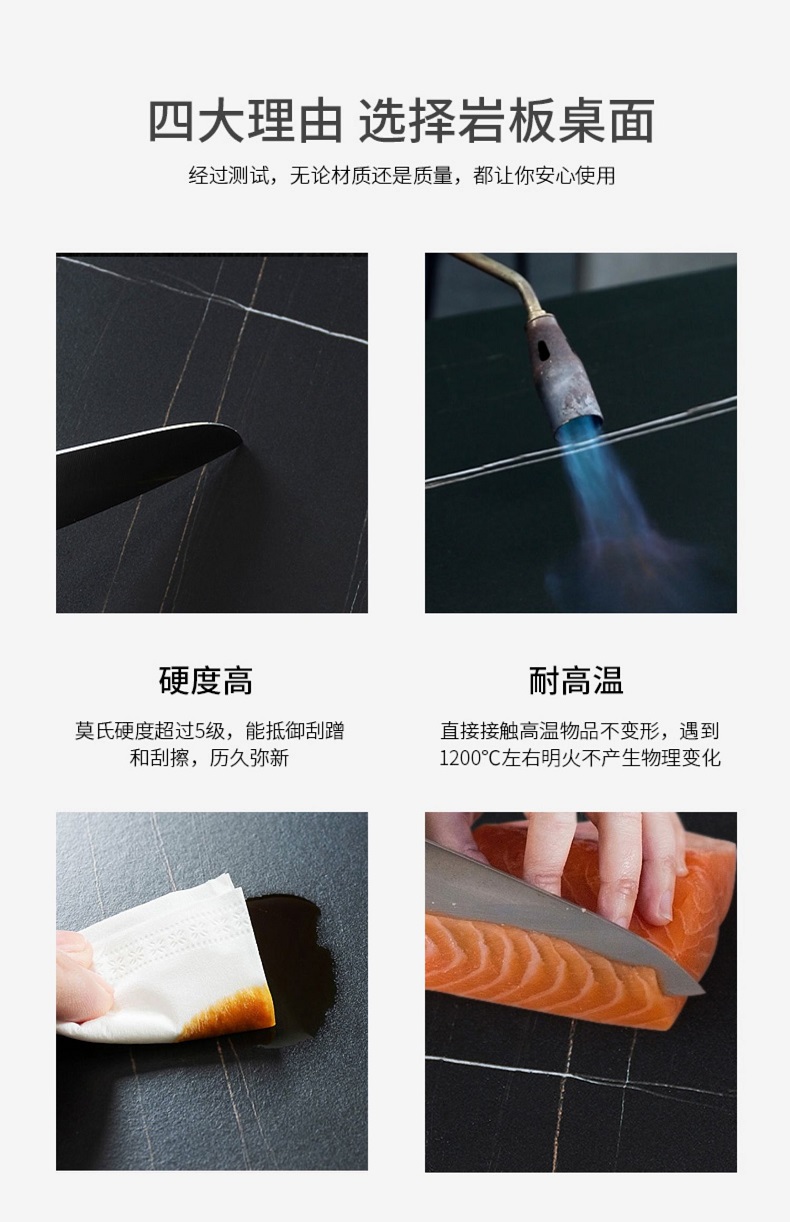 四大理由 选择岩板桌面

经过测试，无论材质还是质量，都让你安心使用

硬度高

莫氏硬度超过5级，能抵御刮蹭和刮擦，历久弥新

耐高温

直接接触高温物品不变形，遇到1200℃左右明火不产生物理变化