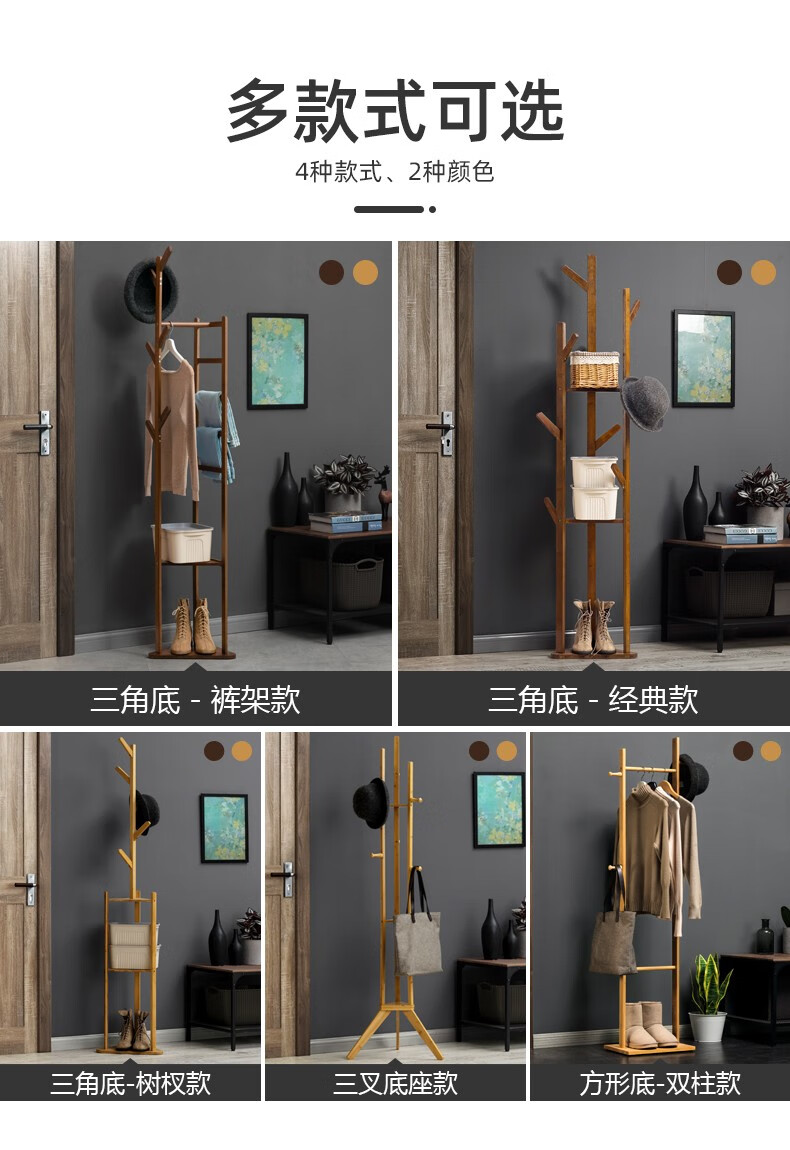 多款式可选

4种款式、2种颜色

三角底 - 裤架款

三角底 - 经典款

三角底-树杈款

三叉底座款

方形底-双柱款