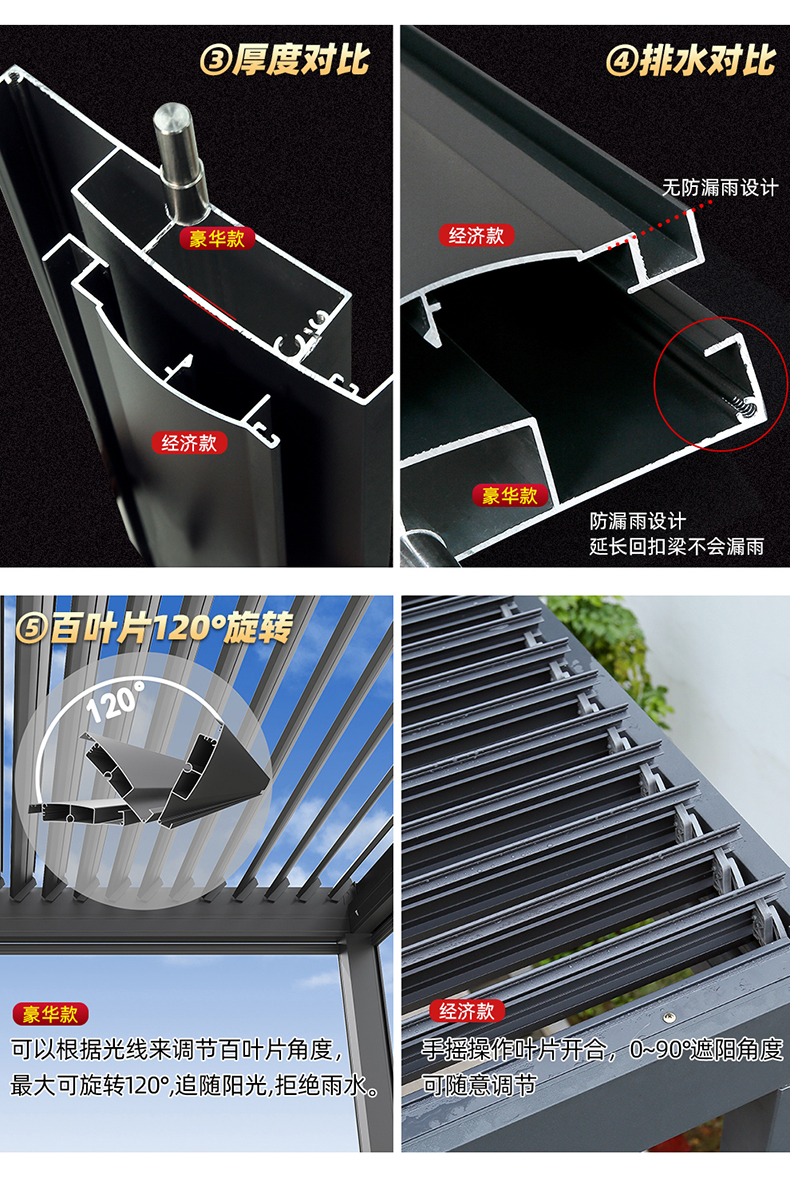 ③厚度对比

豪华款

经济款

④排水对比

无防漏雨设计

经济款

豪华款

防漏雨设计
延长回扣梁不会漏雨

⑤百叶片120°旋转

120°

豪华款

可以根据光线来调节百叶片角度，最大可旋转120°,追随阳光,拒绝雨水。

经济款

手摇操作叶片开合，0~90°遮阳角度可随意调节