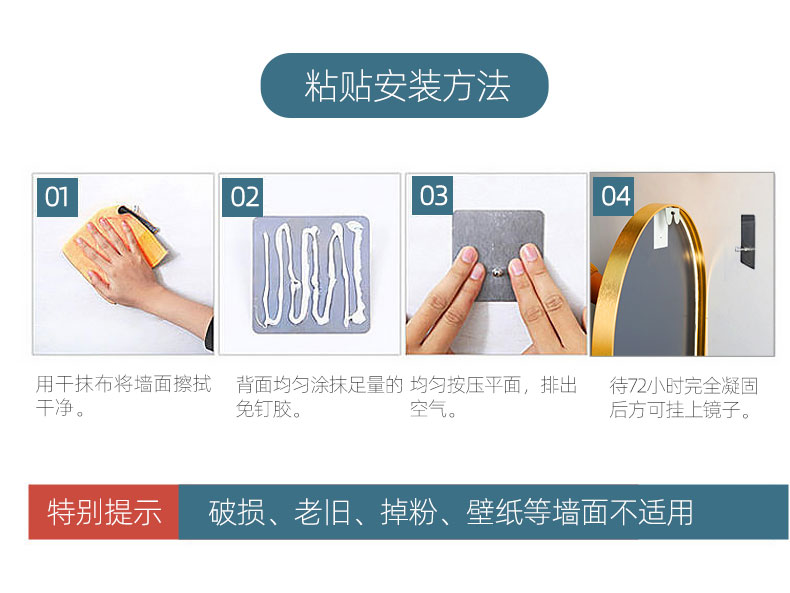 粘贴安装方法

01

用干抹布将墙面擦拭干净。

02

背面均匀涂抹足量的免钉胶。

03

均匀按压平面，排出空气。

04

待72小时完全凝固后方可挂上镜子。

特别提示 破损、老旧、掉粉、壁纸等墙面不适用