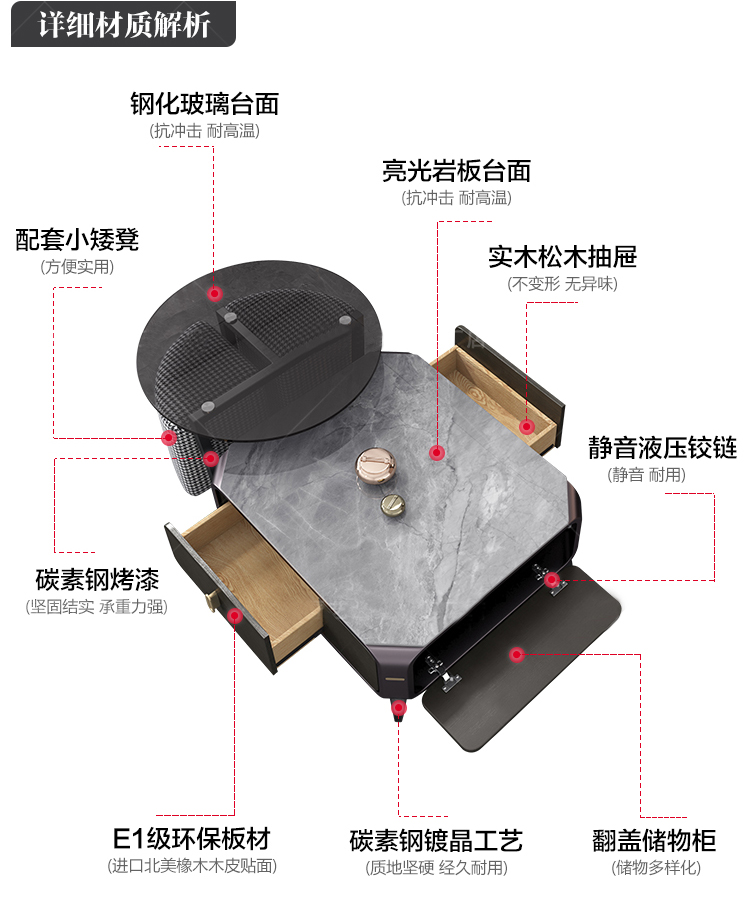 详细材质解析

钢化玻璃台面
(抗冲击 耐高温)

亮光岩板台面
(抗冲击 耐高温)

配套小矮凳
(方便实用)

实木松木抽屉
(不变形 无异味)

静音液压铰链
(静音 耐用)

碳素钢烤漆
(坚固结实 承重力强)

E1级环保板材
(进口北美橡木木皮贴面)

碳素钢镀晶工艺
(质地坚硬 经久耐用)

翻盖储物柜
(储物多样化)