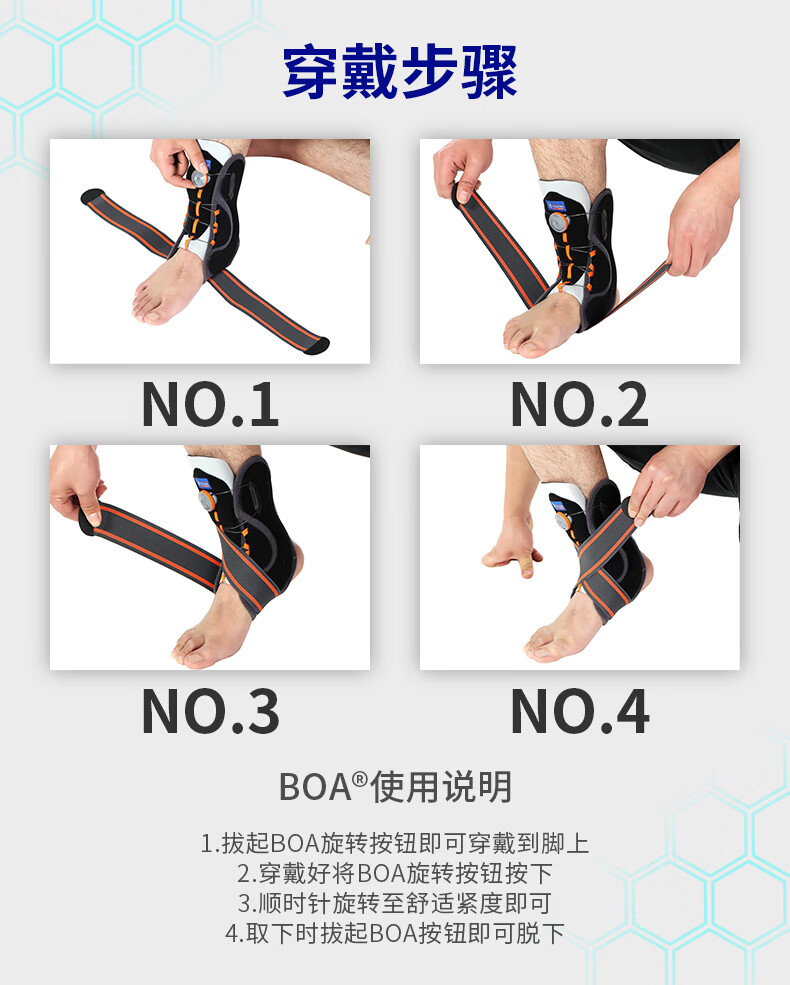 穿戴步骤

NO.1

NO.2

NO.3

NO.4

BOA®使用说明

1.拔起BOA旋转按钮即可穿戴到脚上
2.穿戴好将BOA旋转按钮按下
3.顺时针旋转至舒适紧度即可
4.取下时拔起BOA按钮即可脱下