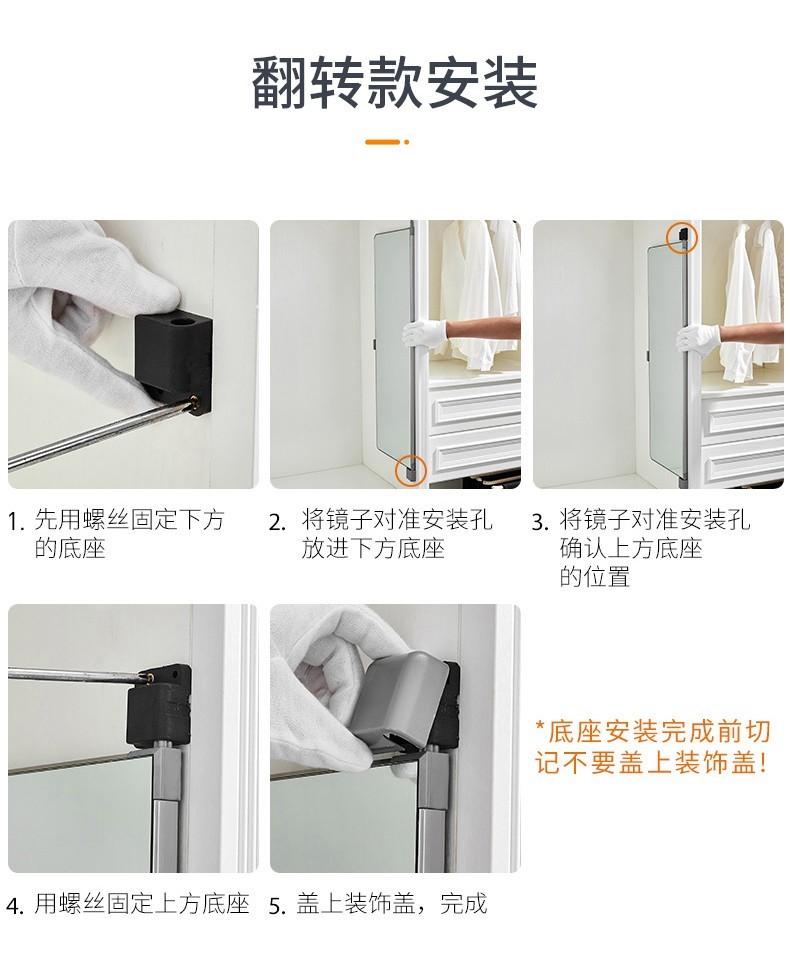 翻转款安装

1. 先用螺丝固定下方的底座

2. 将镜子对准安装孔放进下方底座

3. 将镜子对准安装孔确认上方底座的位置

*底座安装完成前切记不要盖上装饰盖!

4. 用螺丝固定上方底座

5. 盖上装饰盖，完成