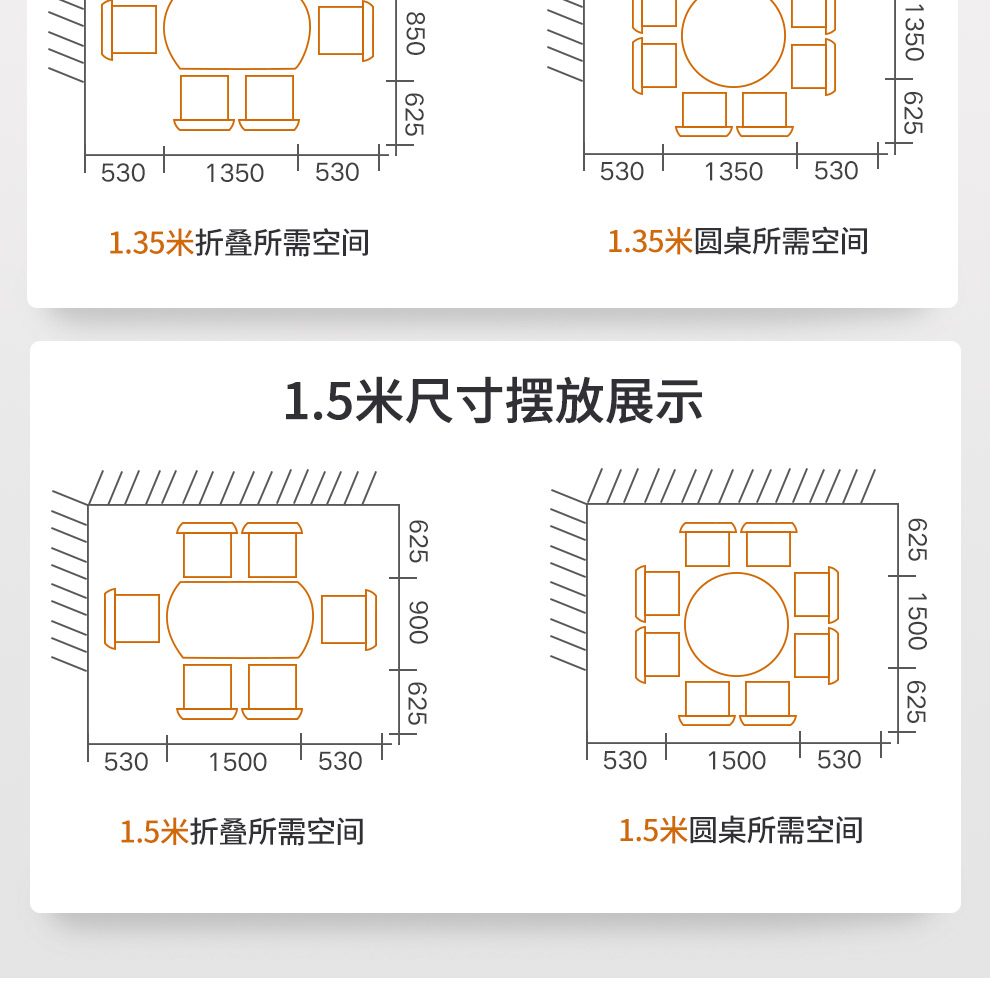 850
625
530
1350
530

1.35米折叠所需空间

1350
625
530
1350
530

1.35米圆桌所需空间

1.5米尺寸摆放展示

625
900
625
530
1500
530

1.5米折叠所需空间

625
1500
625
530
1500
530

1.5米圆桌所需空间