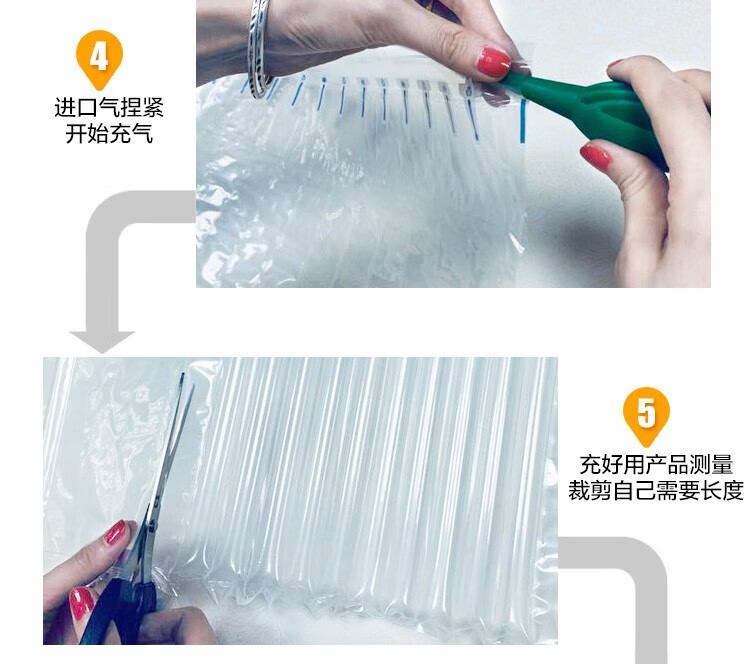 4
进口气捏紧
开始充气

5
充好用产品测量
裁剪自己需要长度