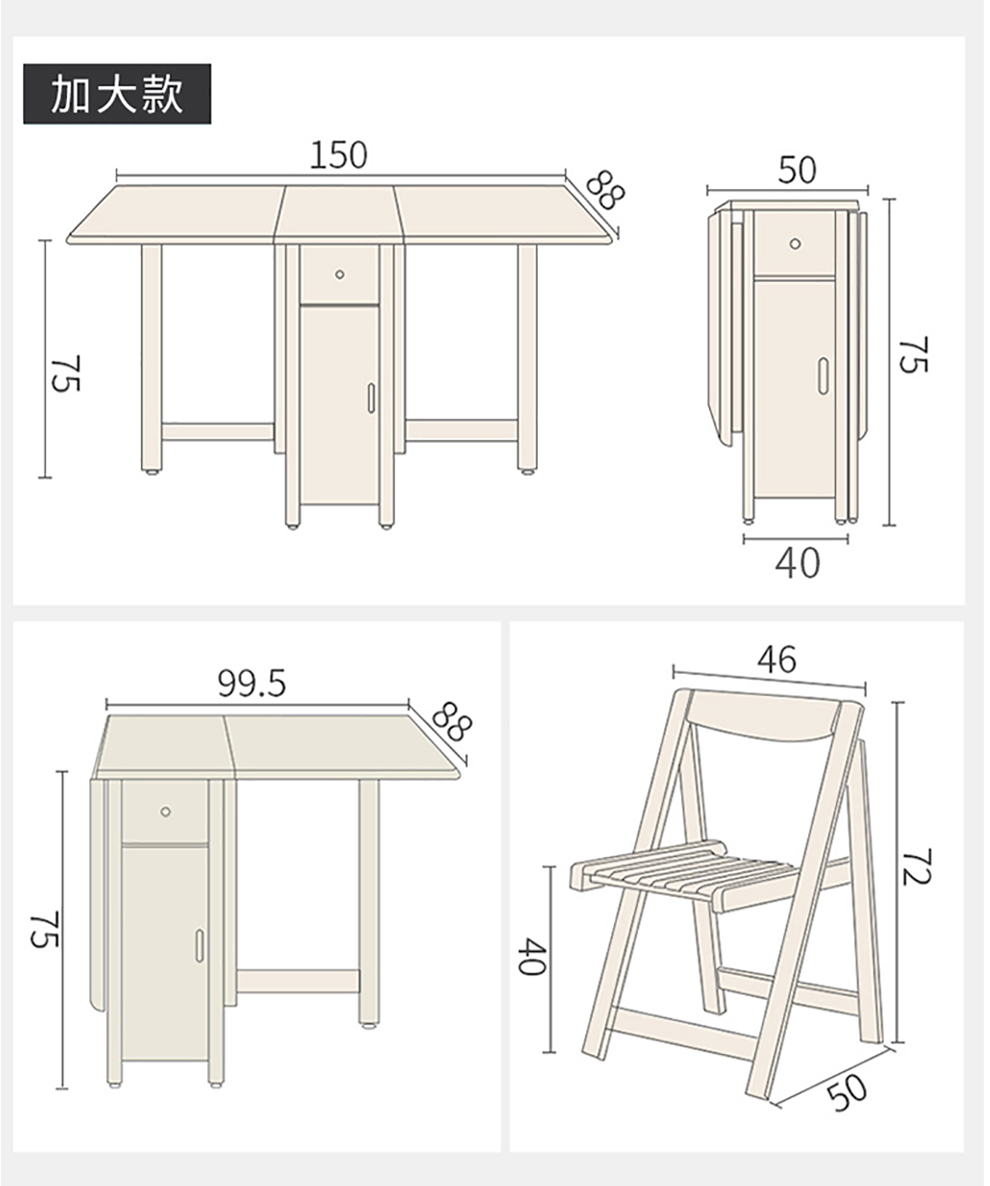 加大款

150
88
75

50
75
40

99.5
88
75

46
72
40
50