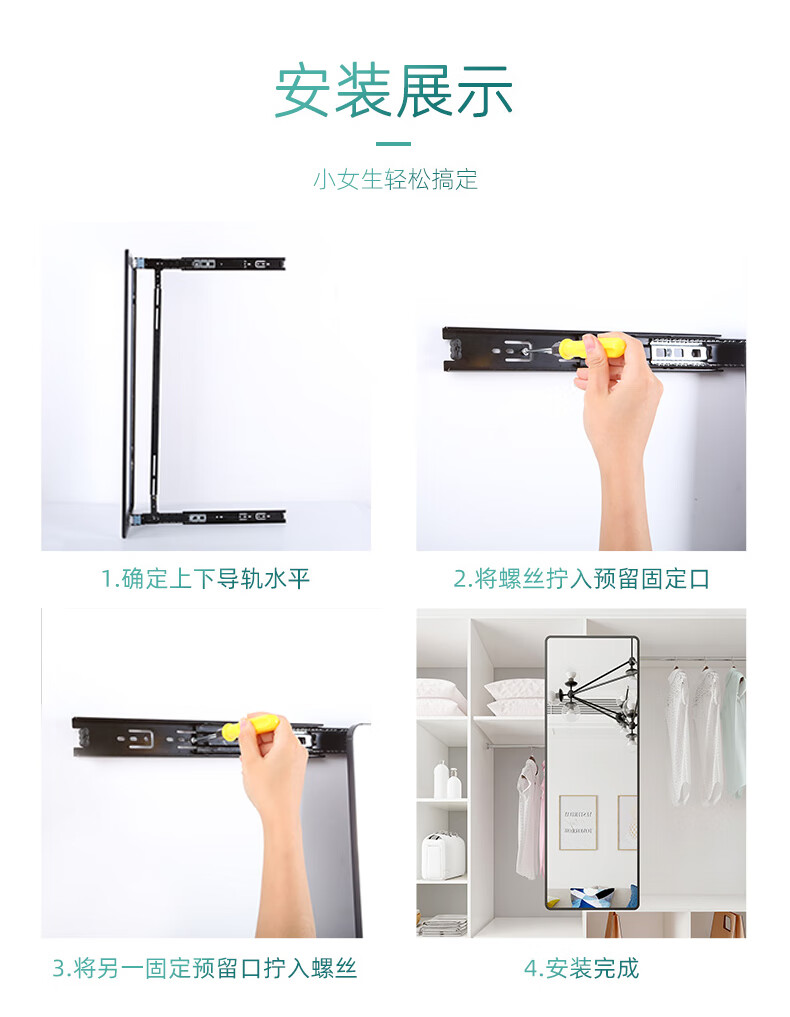 安装展示

小女生轻松搞定

1.确定上下导轨水平

2.将螺丝拧入预留固定口

3.将另一固定预留口拧入螺丝

4.安装完成