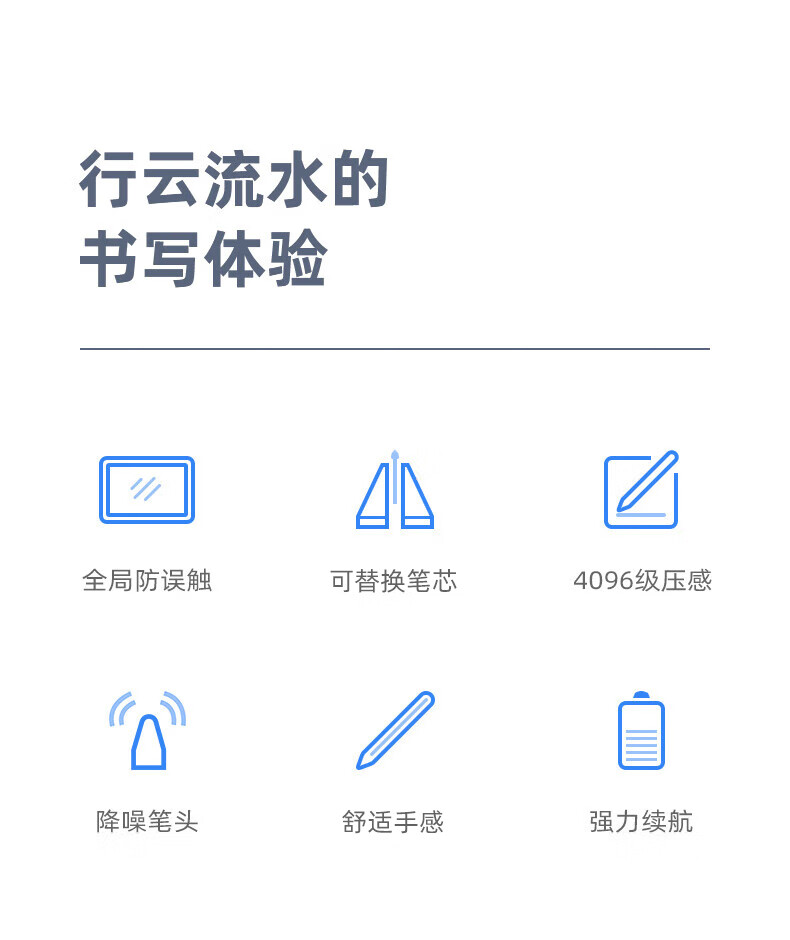 行云流水的
书写体验

全局防误触

可替换笔芯

4096级压感

降噪笔头

舒适手感

强力续航