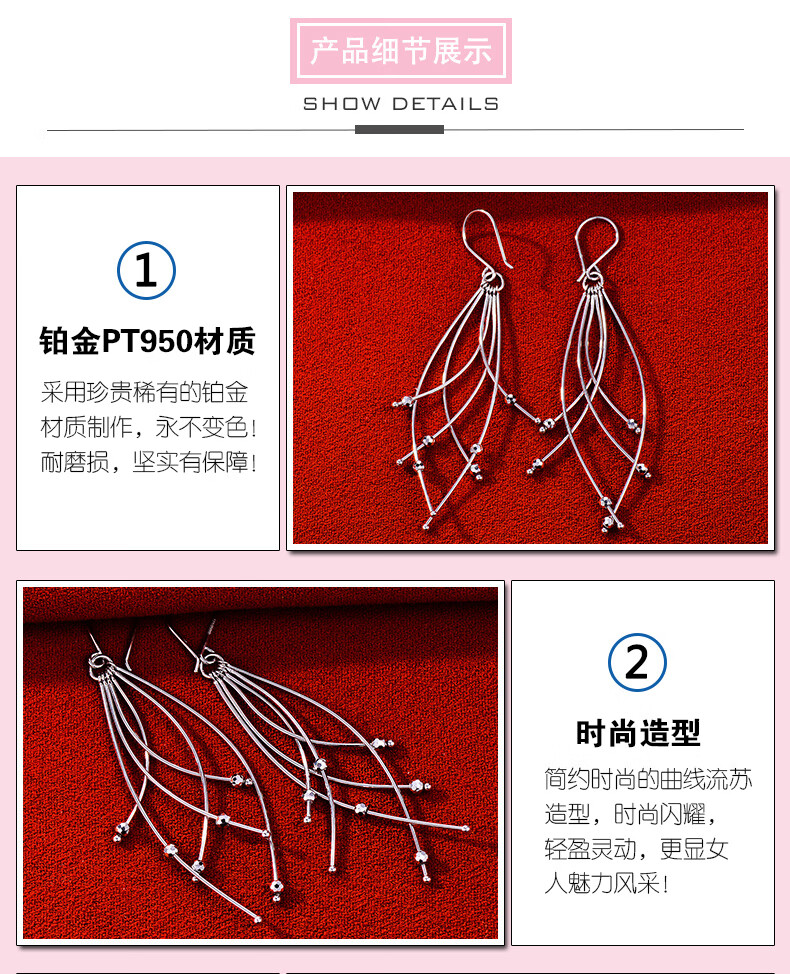 产品细节展示
SHOW DETAILS

1
铂金PT950材质
采用珍贵稀有的铂金材质制作，永不变色！耐磨损，坚实有保障！

2
时尚造型
简约时尚的曲线流苏造型，时尚闪耀，轻盈灵动，更显女人魅力风采！