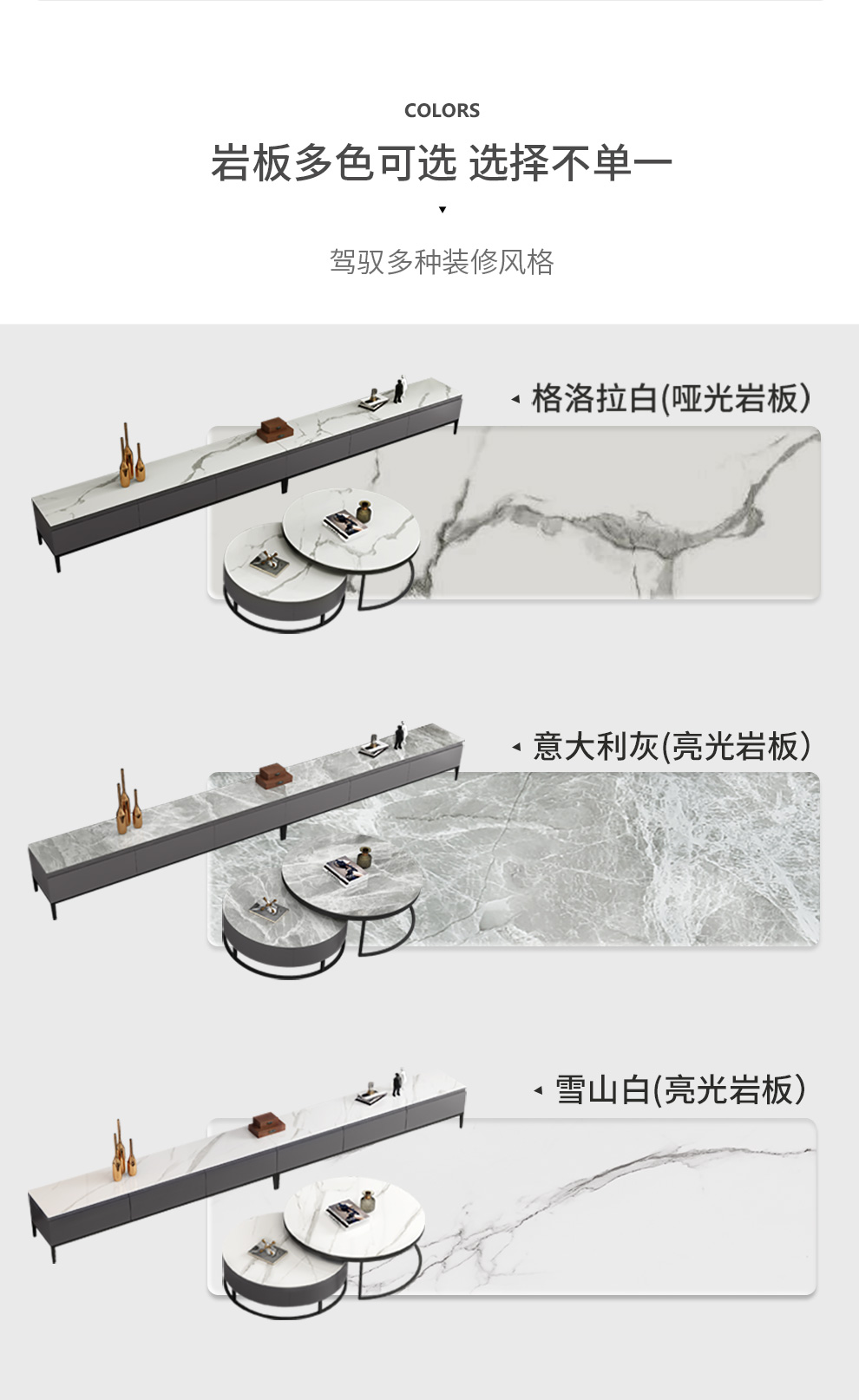 COLORS

岩板多色可选 选择不单一

驾驭多种装修风格

格洛拉白(哑光岩板)

意大利灰(亮光岩板)

雪山白(亮光岩板)