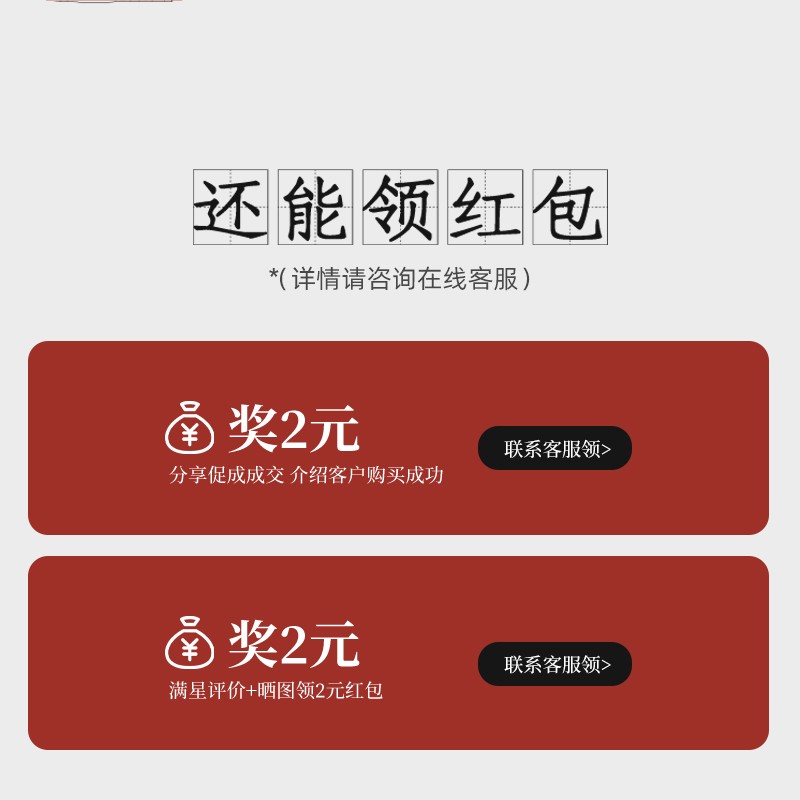 还能领红包

*(详情请咨询在线客服)

奖2元

分享促成成交 介绍客户购买成功

联系客服领>

奖2元

满星评价+晒图领2元红包

联系客服领>