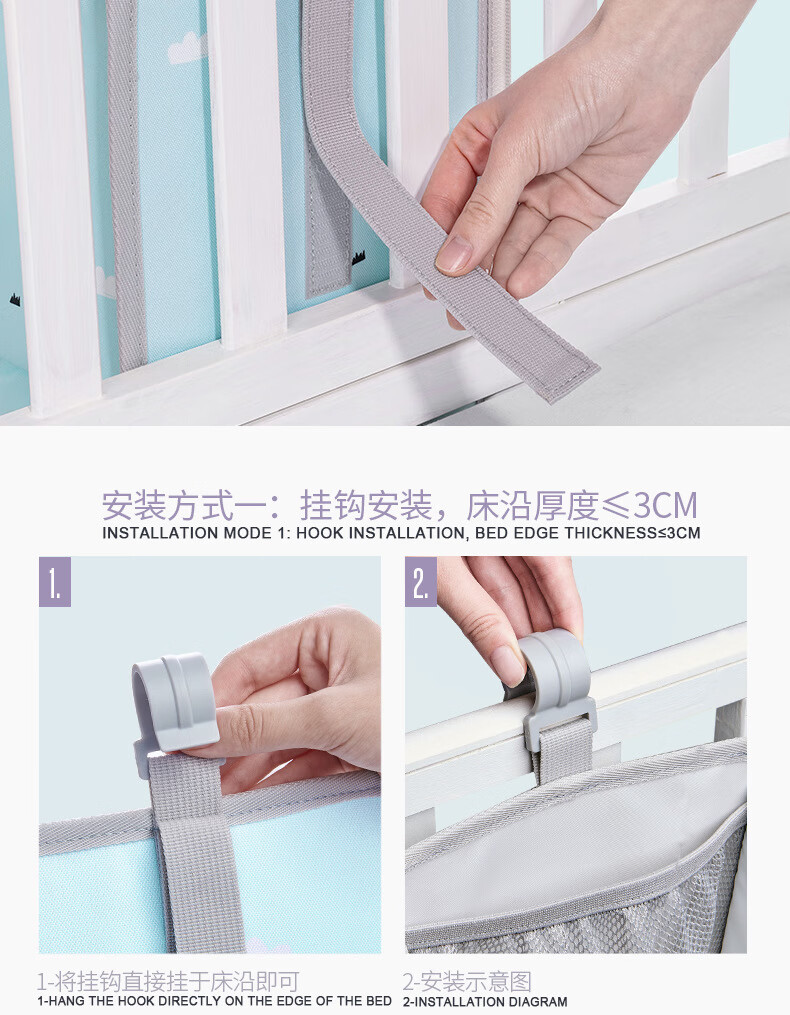 安装方式一：挂钩安装，床沿厚度≤3CM
INSTALLATION MODE 1: HOOK INSTALLATION, BED EDGE THICKNESS≤3CM

1.

2.

1-将挂钩直接挂于床沿即可
1-HANG THE HOOK DIRECTLY ON THE EDGE OF THE BED

2-安装示意图
2-INSTALLATION DIAGRAM