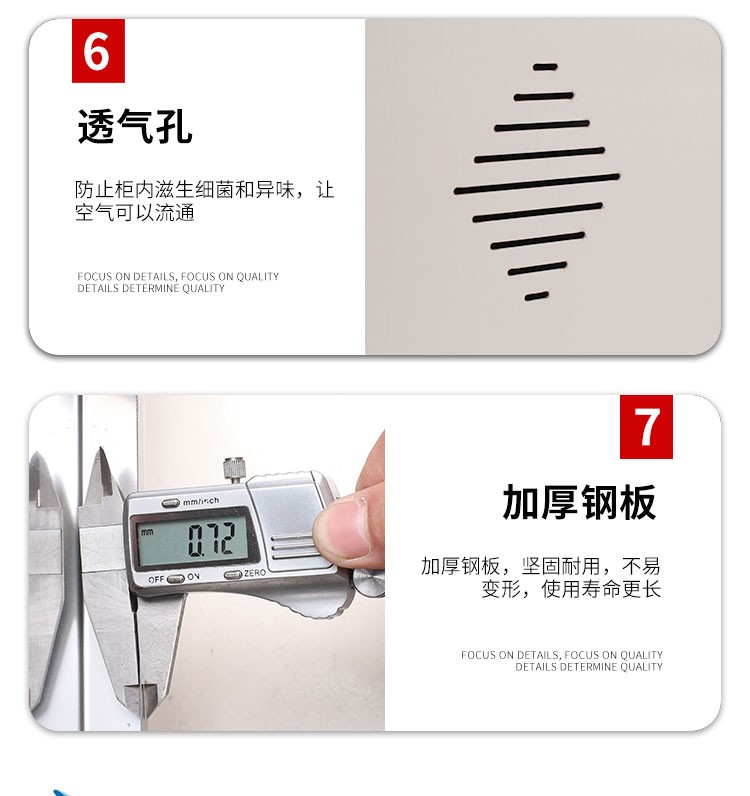 6

透气孔

防止柜内滋生细菌和异味，让空气可以流通

FOCUS ON DETAILS, FOCUS ON QUALITY
DETAILS DETERMINE QUALITY

mm/inch

mm

0.72

OFF ON ZERO

7

加厚钢板

加厚钢板，坚固耐用，不易变形，使用寿命更长

FOCUS ON DETAILS, FOCUS ON QUALITY
DETAILS DETERMINE QUALITY