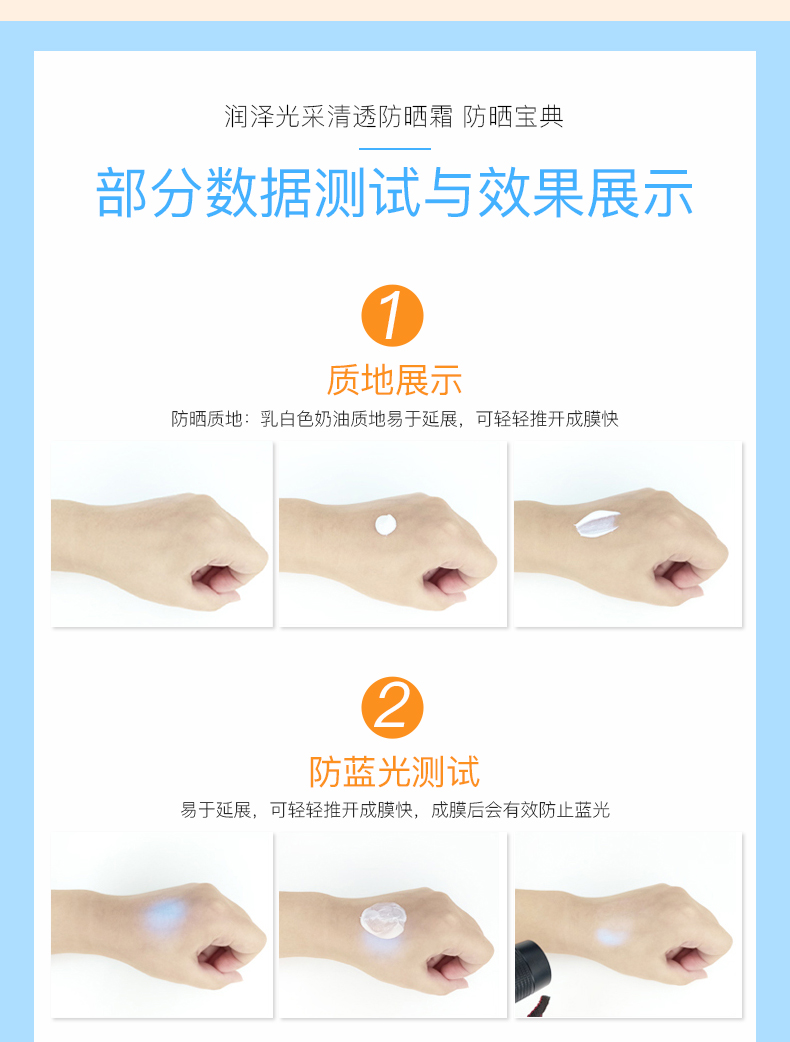 润泽光采清透防晒霜 防晒宝典

部分数据测试与效果展示

1

质地展示

防晒质地：乳白色奶油质地易于延展，可轻轻推开成膜快

2

防蓝光测试

易于延展，可轻轻推开成膜快，成膜后会有效防止蓝光