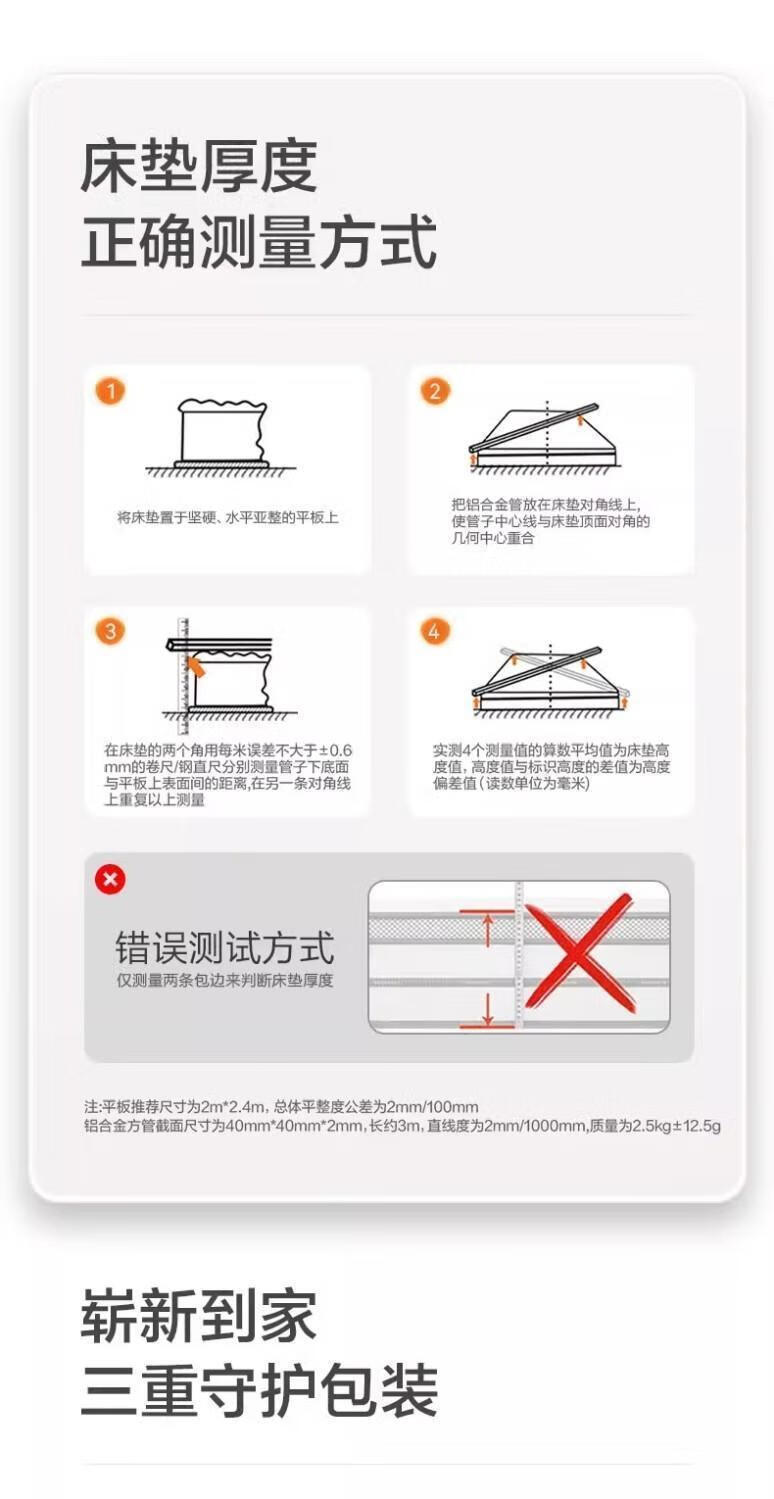 床垫厚度
正确测量方式

1
将床垫置于坚硬、水平亚整的平板上

2
把铝合金管放在床垫对角线上，使管子中心线与床垫顶面对角的几何中心重合

3
在床垫的两个角用每米误差不大于±0.6mm的卷尺/钢直尺分别测量管子下底面与平板上表面间的距离,在另一条对角线上重复以上测量

4
实测4个测量值的算数平均值为床垫高度值，高度值与标识高度的差值为高度偏差值（读数单位为毫米）

错误测试方式
仅测量两条包边来判断床垫厚度

注:平板推荐尺寸为2m*2.4m，总体平整度公差为2mm/100mm
铝合金方管截面尺寸为40mm*40mm*2mm，长约3m，直线度为2mm/1000mm，质量为2.5kg±12.5g

崭新到家
三重守护包装