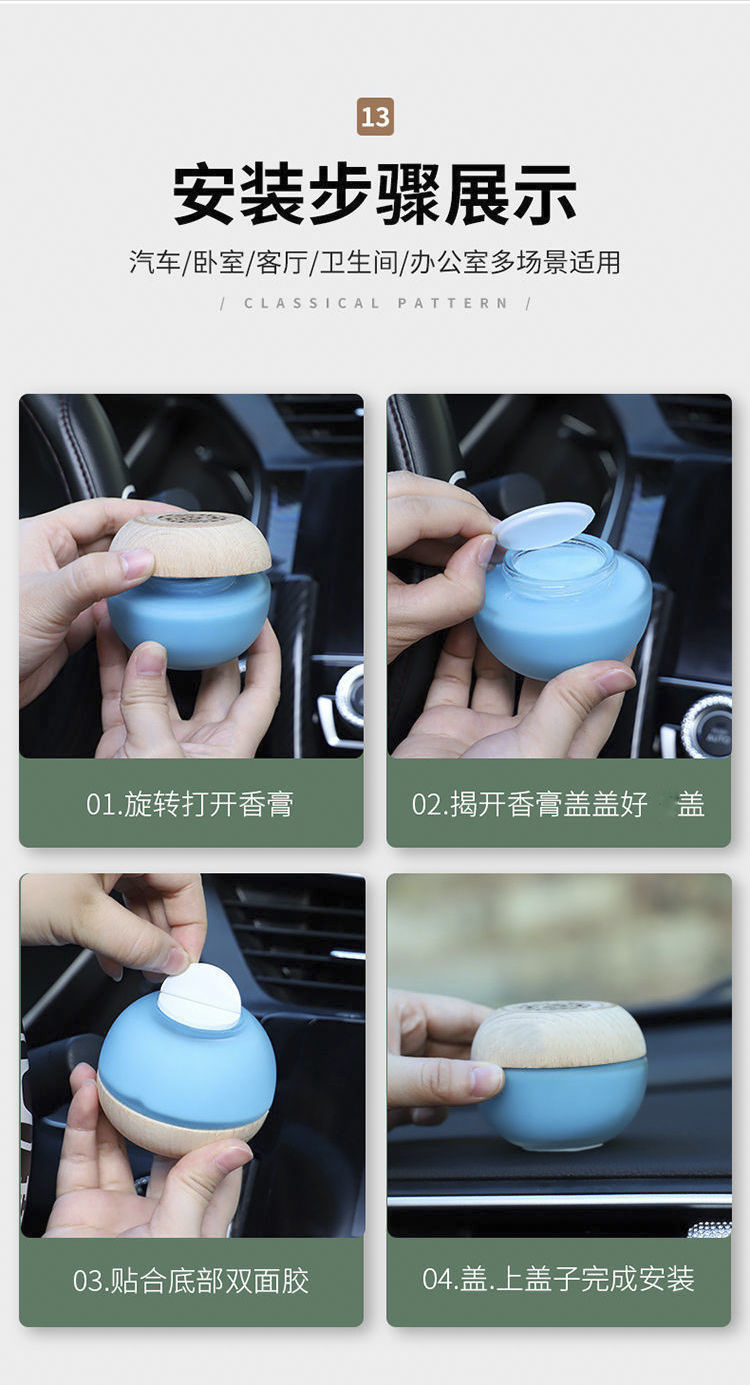 13

安装步骤展示

汽车/卧室/客厅/卫生间/办公室多场景适用

/ CLASSICAL PATTERN /

01.旋转打开香膏

02.揭开香膏盖盖好 盖

03.贴合底部双面胶

04.盖.上盖子完成安装