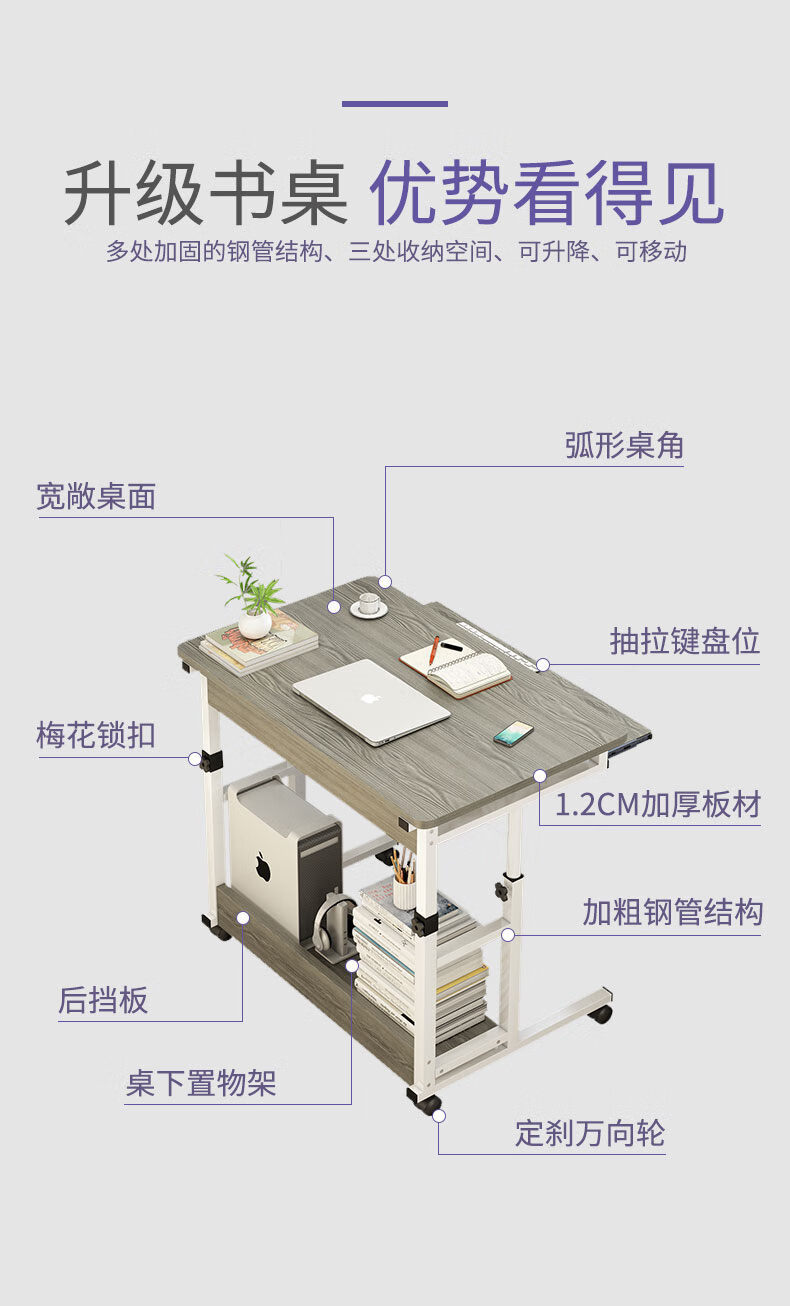 升级书桌 优势看得见

多处加固的钢管结构、三处收纳空间、可升降、可移动

弧形桌角

宽敞桌面

抽拉键盘位

梅花锁扣

1.2CM加厚板材

加粗钢管结构

后挡板

桌下置物架

定刹万向轮