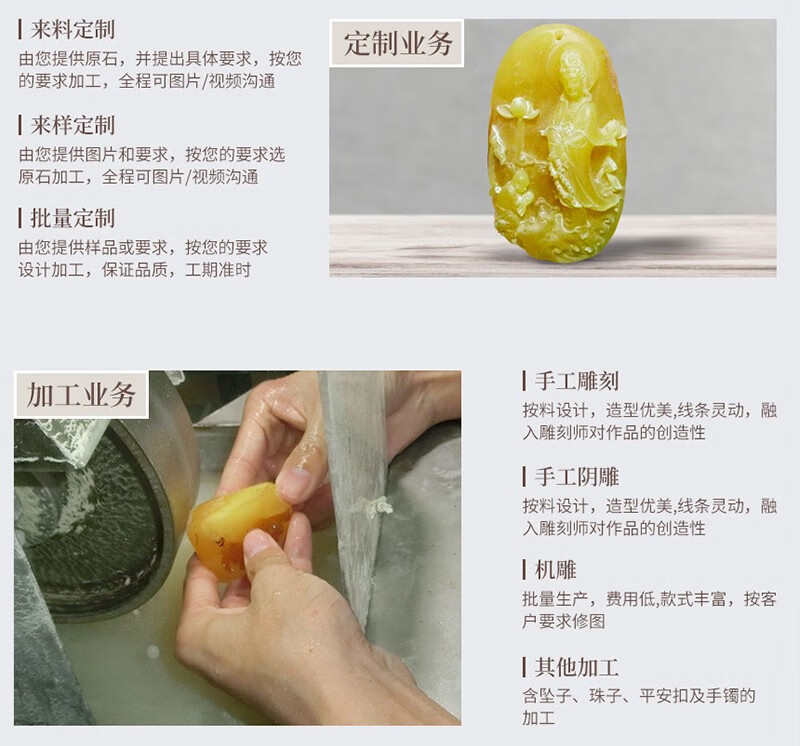 来料定制
由您提供原石，并提出具体要求，按您的要求加工，全程可图片/视频沟通

来样定制
由您提供图片和要求，按您的要求选原石加工，全程可图片/视频沟通

批量定制
由您提供样品或要求，按您的要求设计加工，保证品质，工期准时

定制业务

加工业务

手工雕刻
按料设计，造型优美,线条灵动，融入雕刻师对作品的创造性

手工阴雕
按料设计，造型优美,线条灵动，融入雕刻师对作品的创造性

机雕
批量生产，费用低,款式丰富，按客户要求修图

其他加工
含坠子、珠子、平安扣及手镯的加工