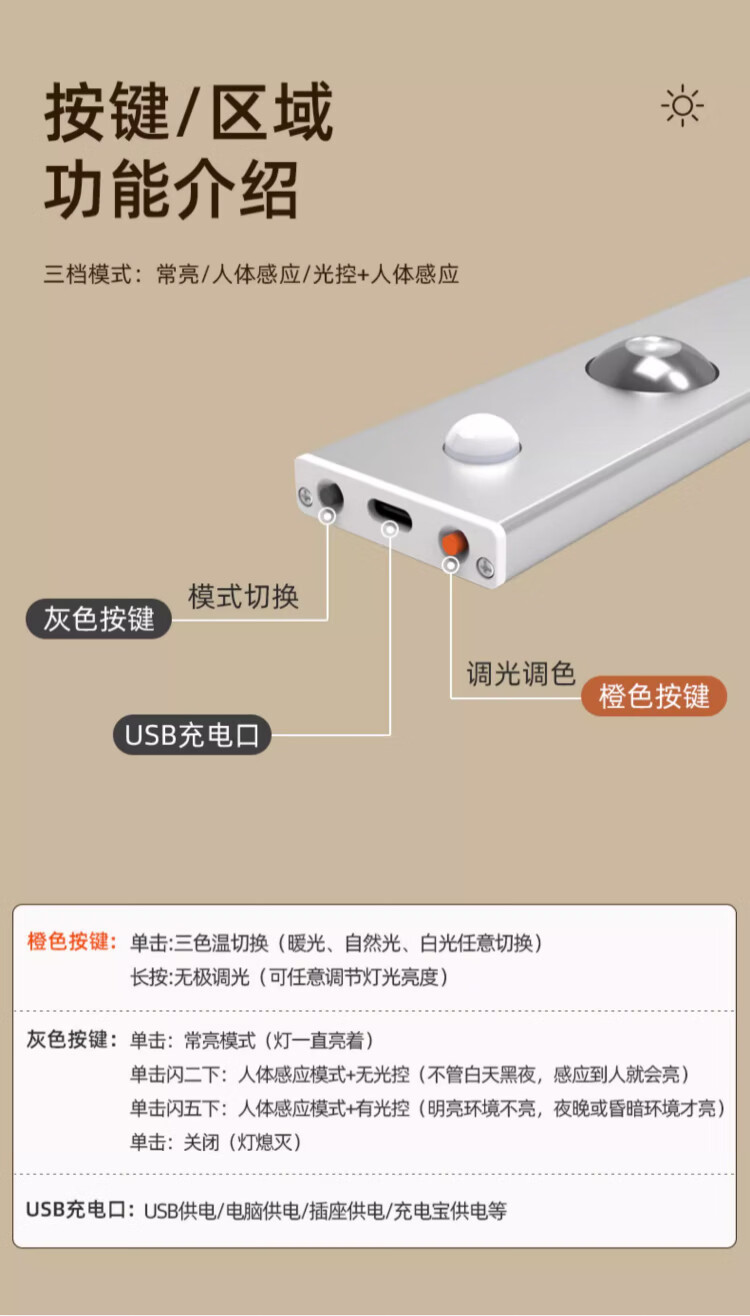 按键/区域
功能介绍

三档模式：常亮/人体感应/光控+人体感应

模式切换
灰色按键

调光调色
橙色按键

USB充电口

橙色按键：单击:三色温切换（暖光、自然光、白光任意切换）
长按:无极调光（可任意调节灯光亮度）

灰色按键：单击：常亮模式（灯一直亮着）
单击闪二下：人体感应模式+无光控（不管白天黑夜，感应到人就会亮）
单击闪五下：人体感应模式+有光控（明亮环境不亮，夜晚或昏暗环境才亮）
单击：关闭（灯熄灭）

USB充电口：USB供电/电脑供电/插座供电/充电宝供电等