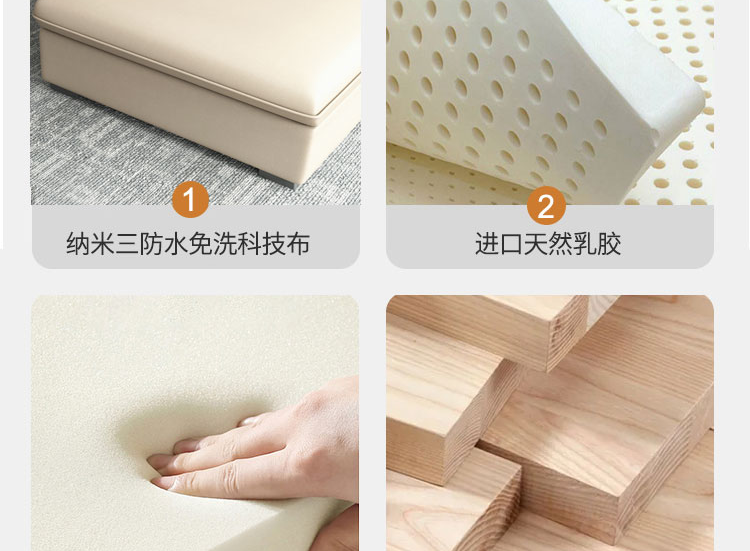 1
纳米三防水免洗科技布

2
进口天然乳胶