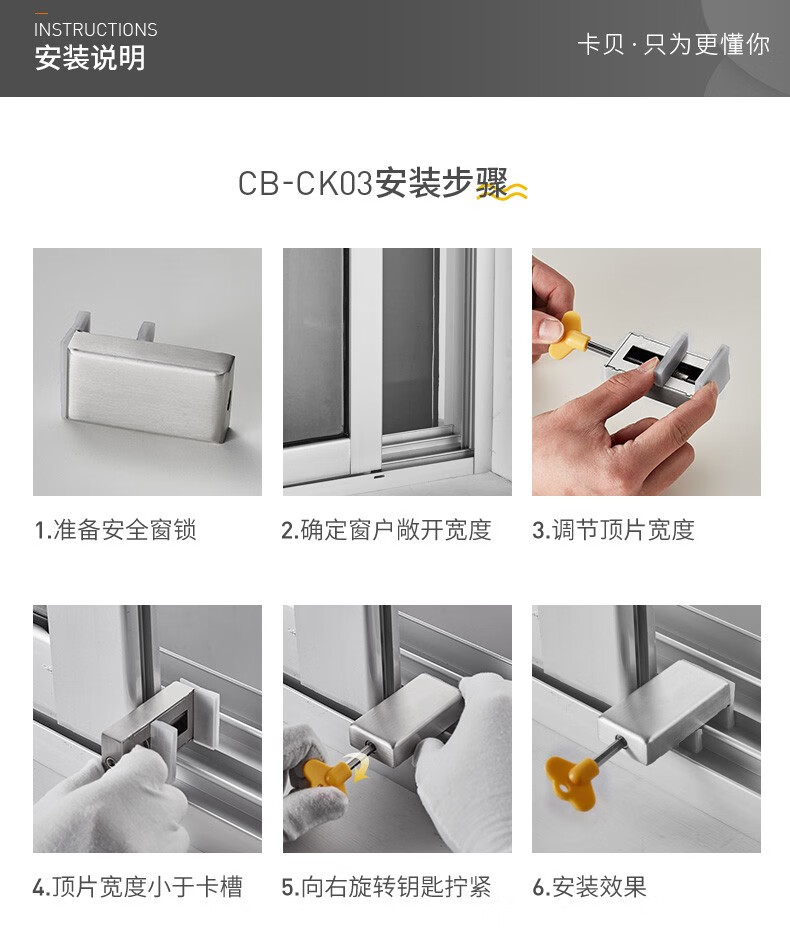 INSTRUCTIONS
安装说明

卡贝 · 只为更懂你

CB-CK03安装步骤

1.准备安全窗锁

2.确定窗户敞开宽度

3.调节顶片宽度

4.顶片宽度小于卡槽

5.向右旋转钥匙拧紧

6.安装效果